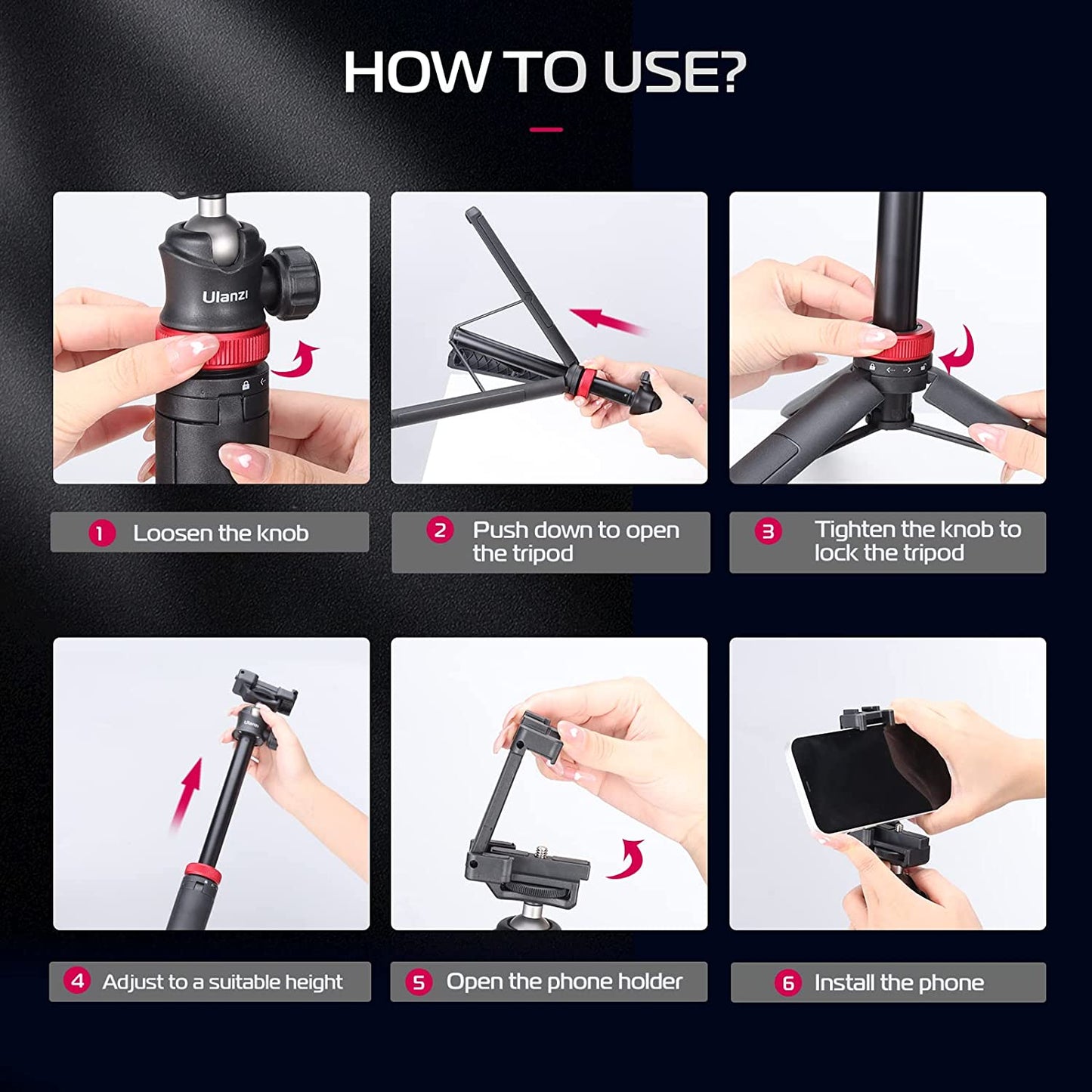 HOW TO USE?

Ulanzi

1 Loosen the knob

2 Push down to open the tripod

3 Tighten the knob to lock the tripod

Ulanzi

4 Adjust to a suitable height

5 Open the phone holder

6 Install the phone