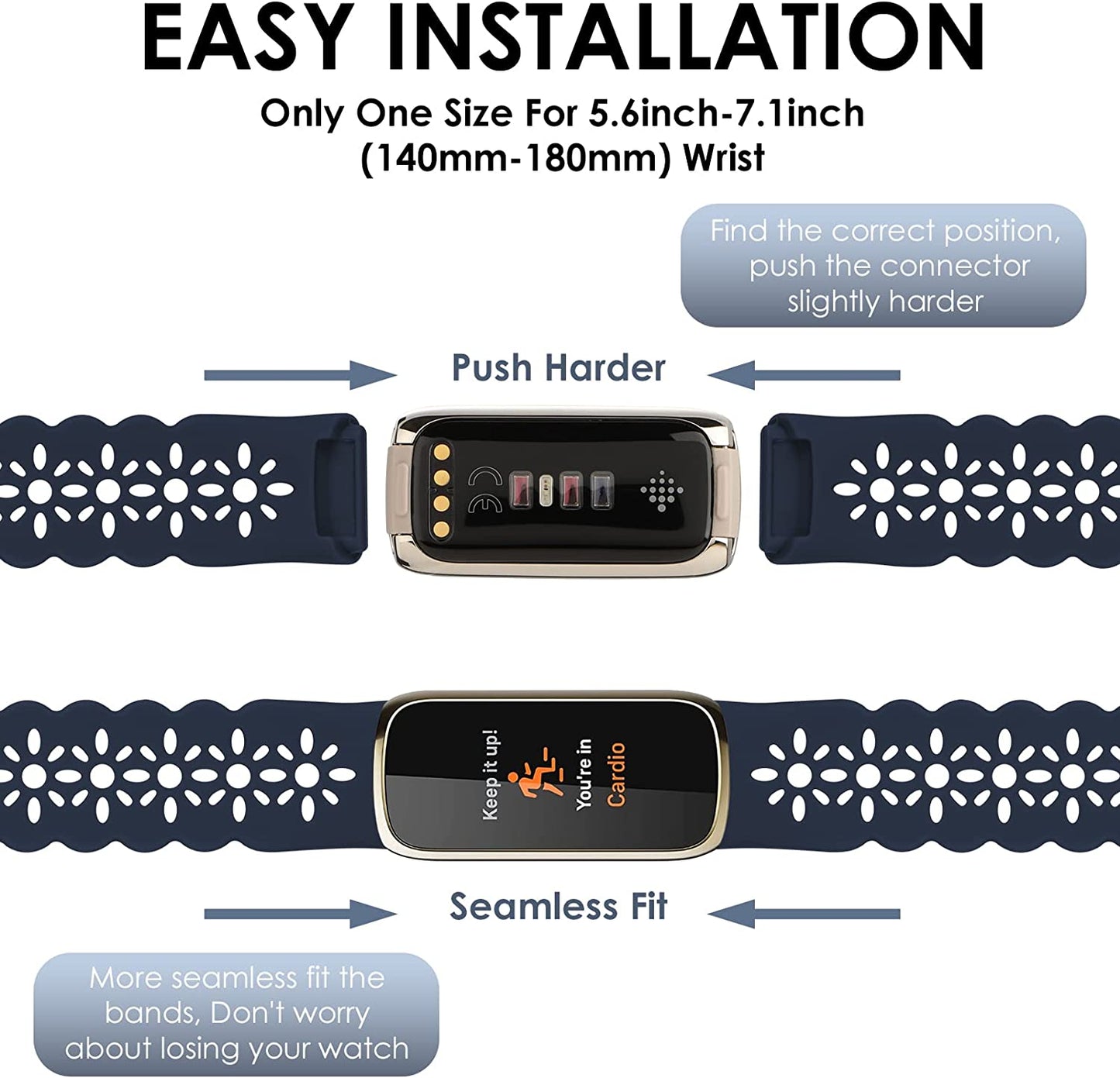 EASY INSTALLATION

Only One Size For 5.6inch-7.1inch (140mm-180mm) Wrist

Find the correct position, push the connector slightly harder

Push Harder

CE

Keep it up!

You're in Cardio

Seamless Fit

More seamless fit the bands, Don't worry about losing your watch