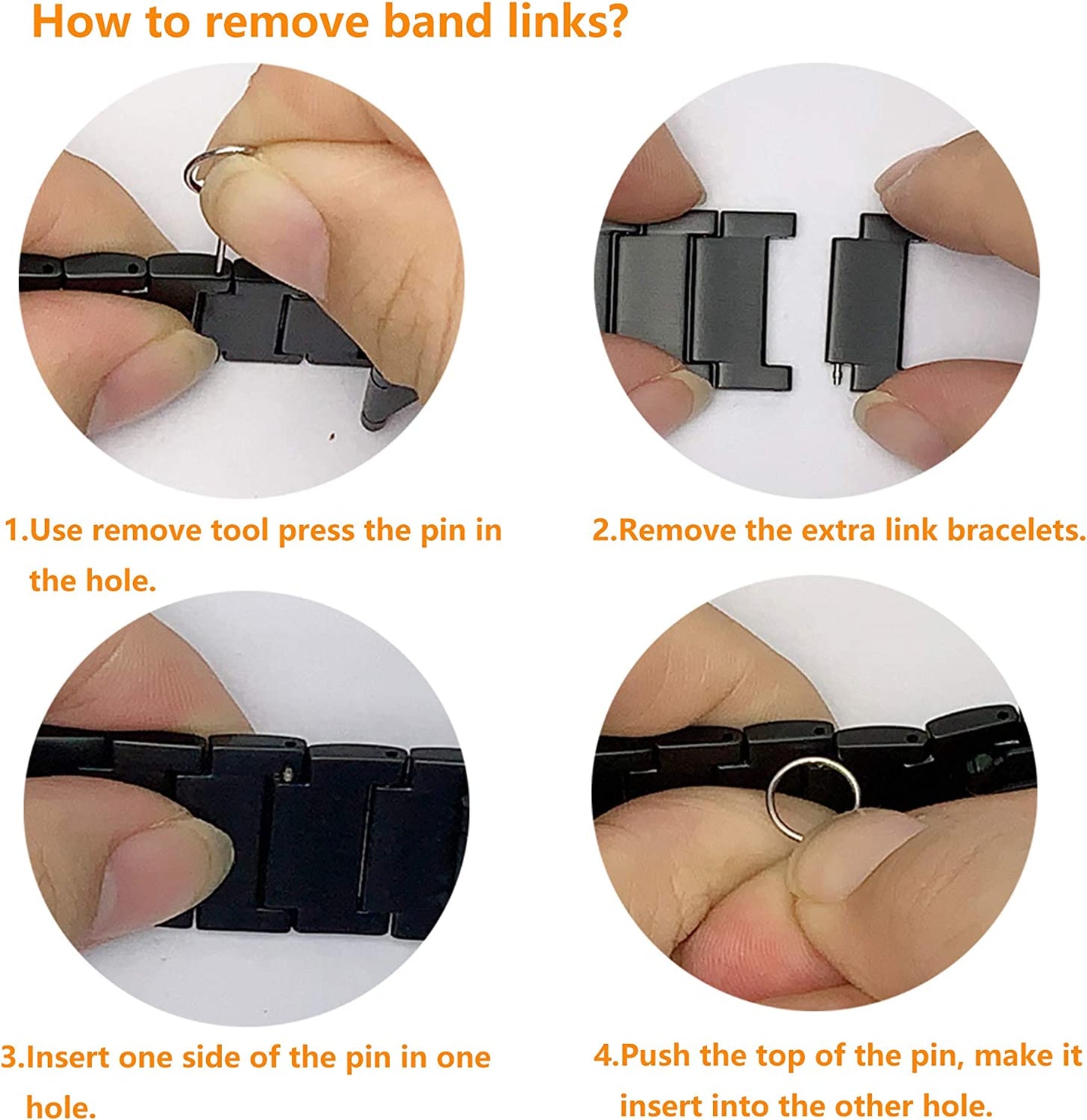 How to remove band links?

1.Use remove tool press the pin in the hole.

2.Remove the extra link bracelets.

3.Insert one side of the pin in one hole.

4.Push the top of the pin, make it insert into the other hole.