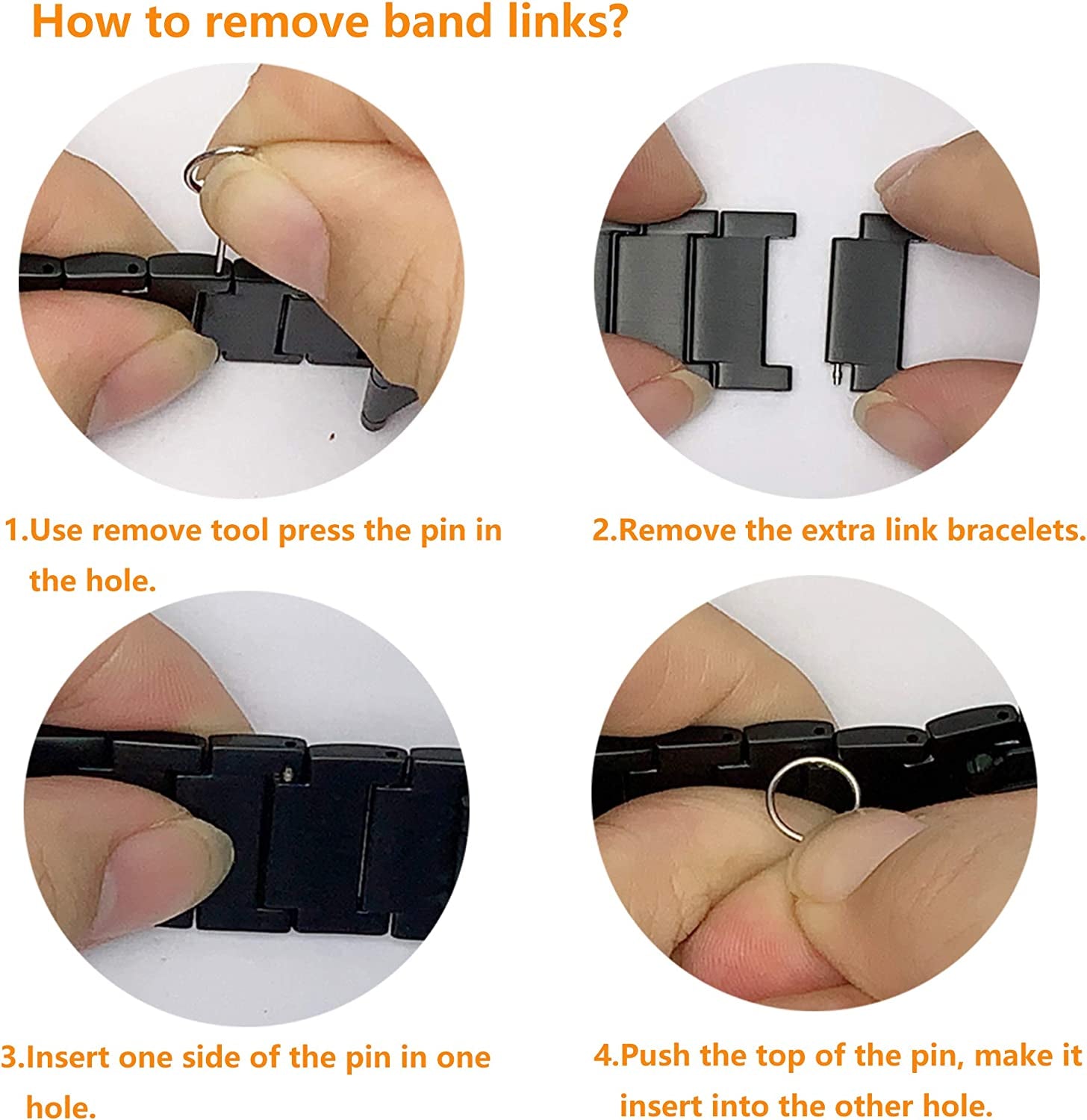 How to remove band links?

1.Use remove tool press the pin in the hole.

2.Remove the extra link bracelets.

3.Insert one side of the pin in one hole.

4.Push the top of the pin, make it insert into the other hole.