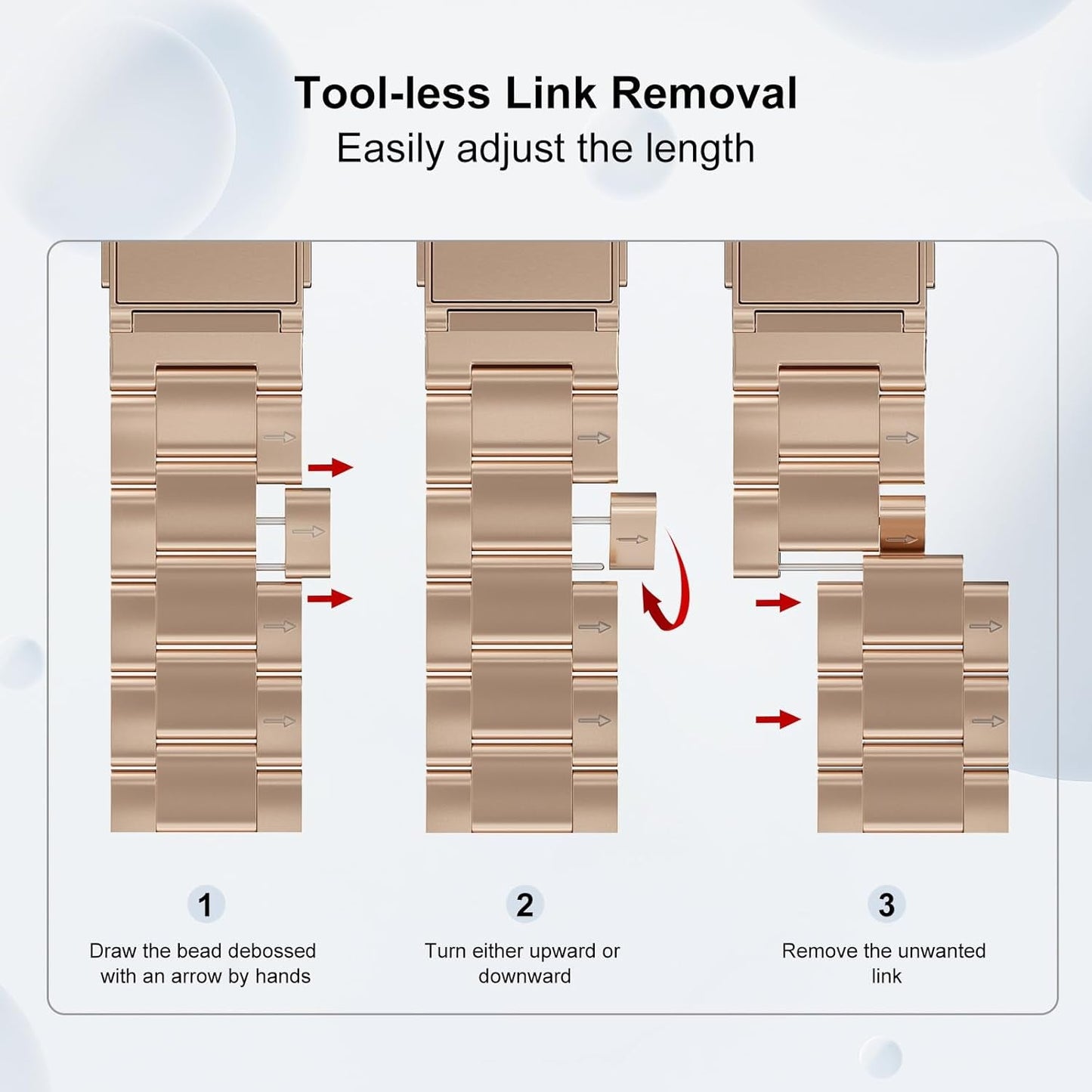 Tool-less Link Removal
Easily adjust the length

1
Draw the bead debossed with an arrow by hands

2
Turn either upward or downward

3
Remove the unwanted link