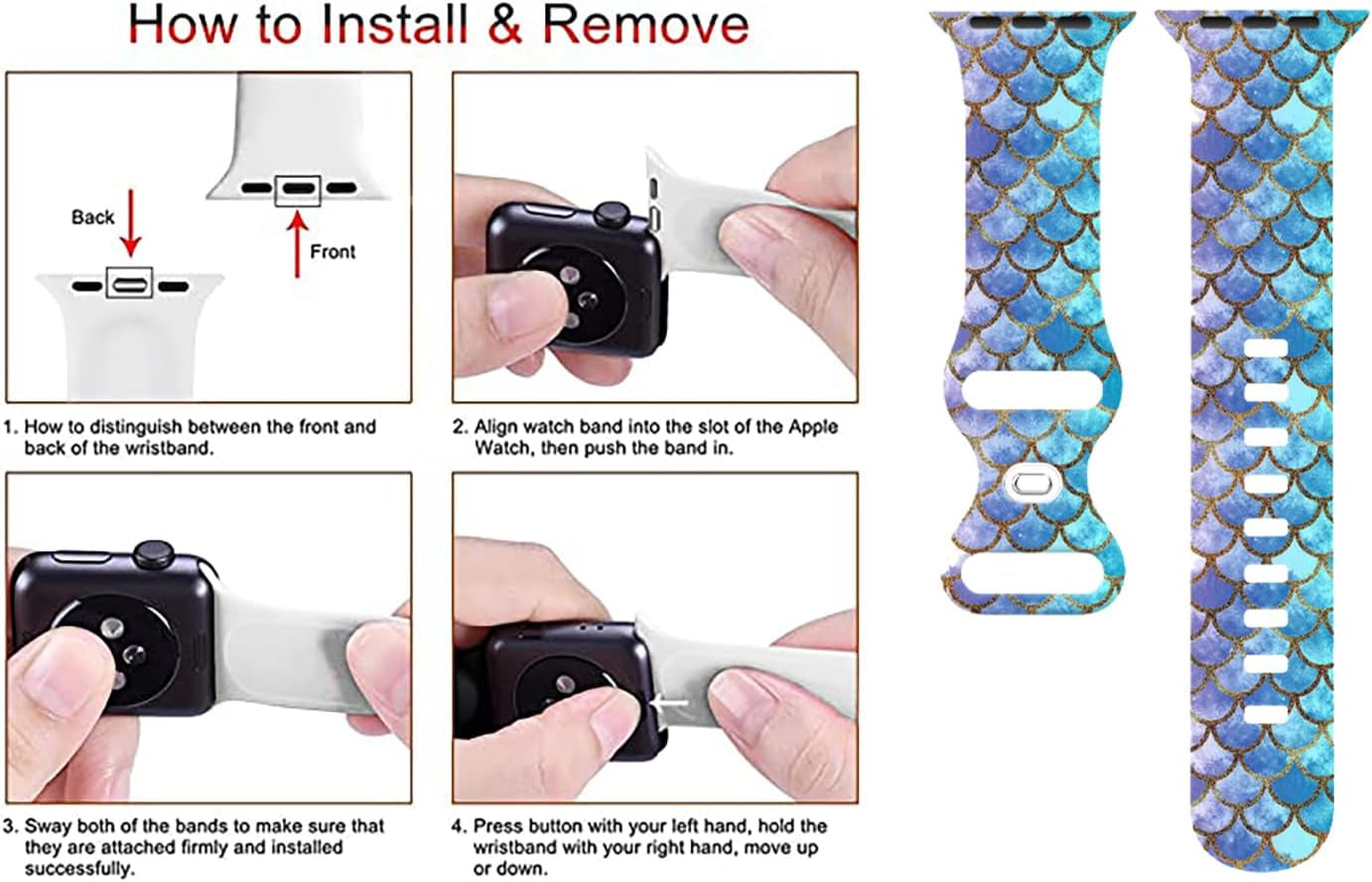 How to Install & Remove

Back

Front

1. How to distinguish between the front and back of the wristband.

2. Align watch band into the slot of the Apple Watch, then push the band in.

3. Sway both of the bands to make sure that they are attached firmly and installed successfully.

4. Press button with your left hand, hold the wristband with your right hand, move up or down.