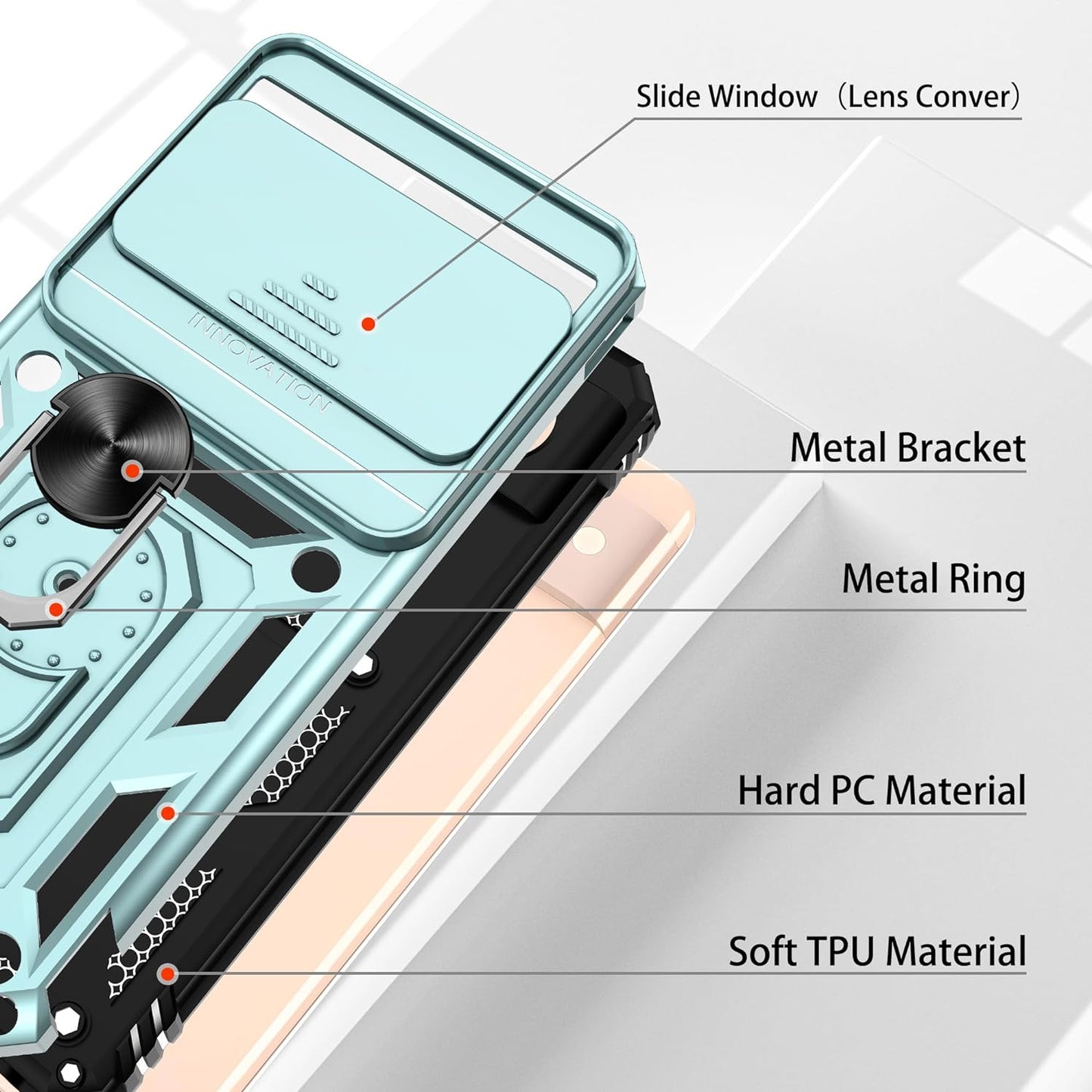 Slide Window（Lens Conver）

INNOVATION

Metal Bracket

Metal Ring

Hard PC Material

Soft TPU Material