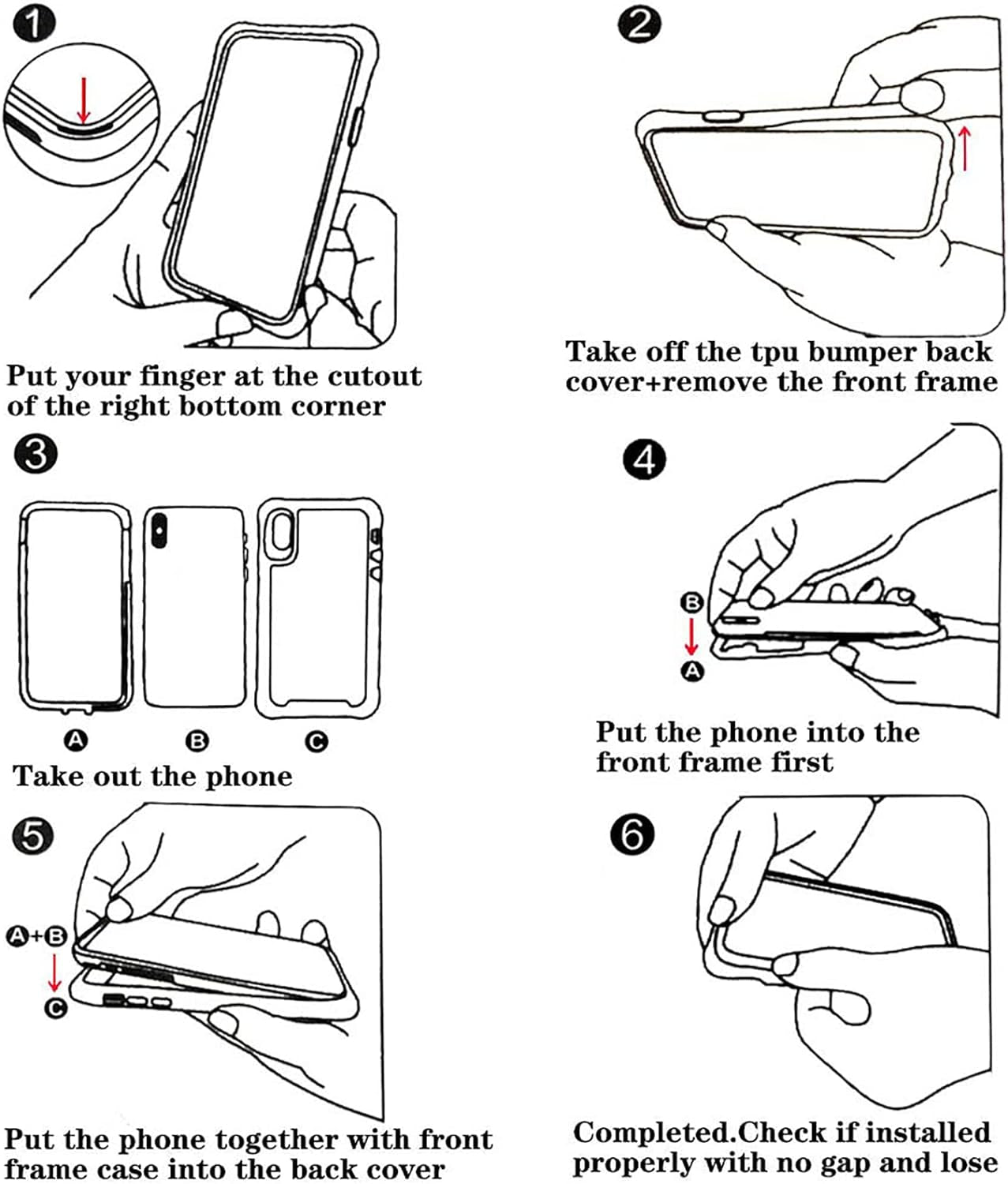 1

Put your finger at the cutout of the right bottom corner

2

Take off the tpu bumper back cover+remove the front frame

3

A B C

Take out the phone

4

B
A

Put the phone into the front frame first

5

A+B
C

Put the phone together with front frame case into the back cover

6

Completed.Check if installed properly with no gap and lose