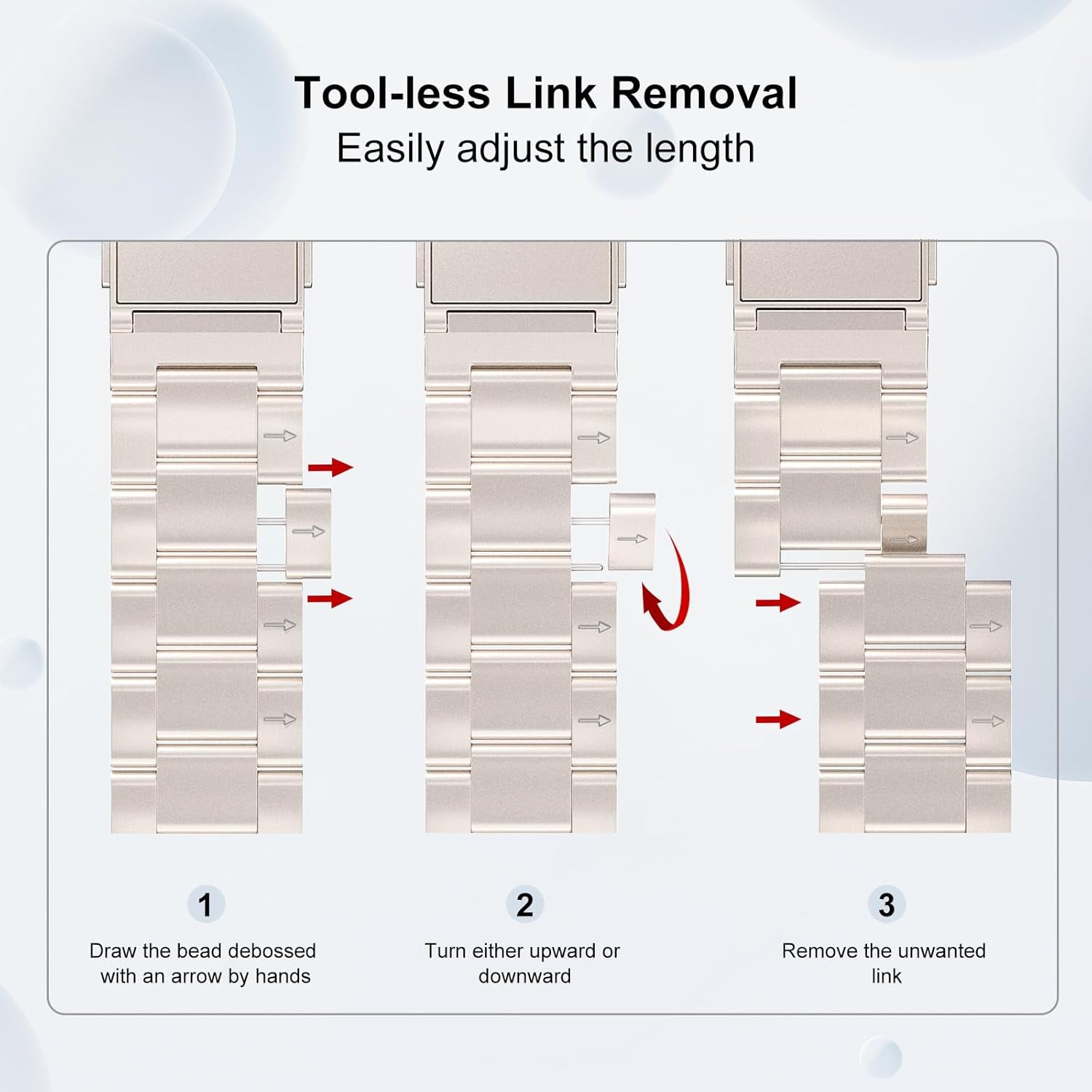 Tool-less Link Removal
Easily adjust the length

1
Draw the bead debossed with an arrow by hands

2
Turn either upward or downward

3
Remove the unwanted link