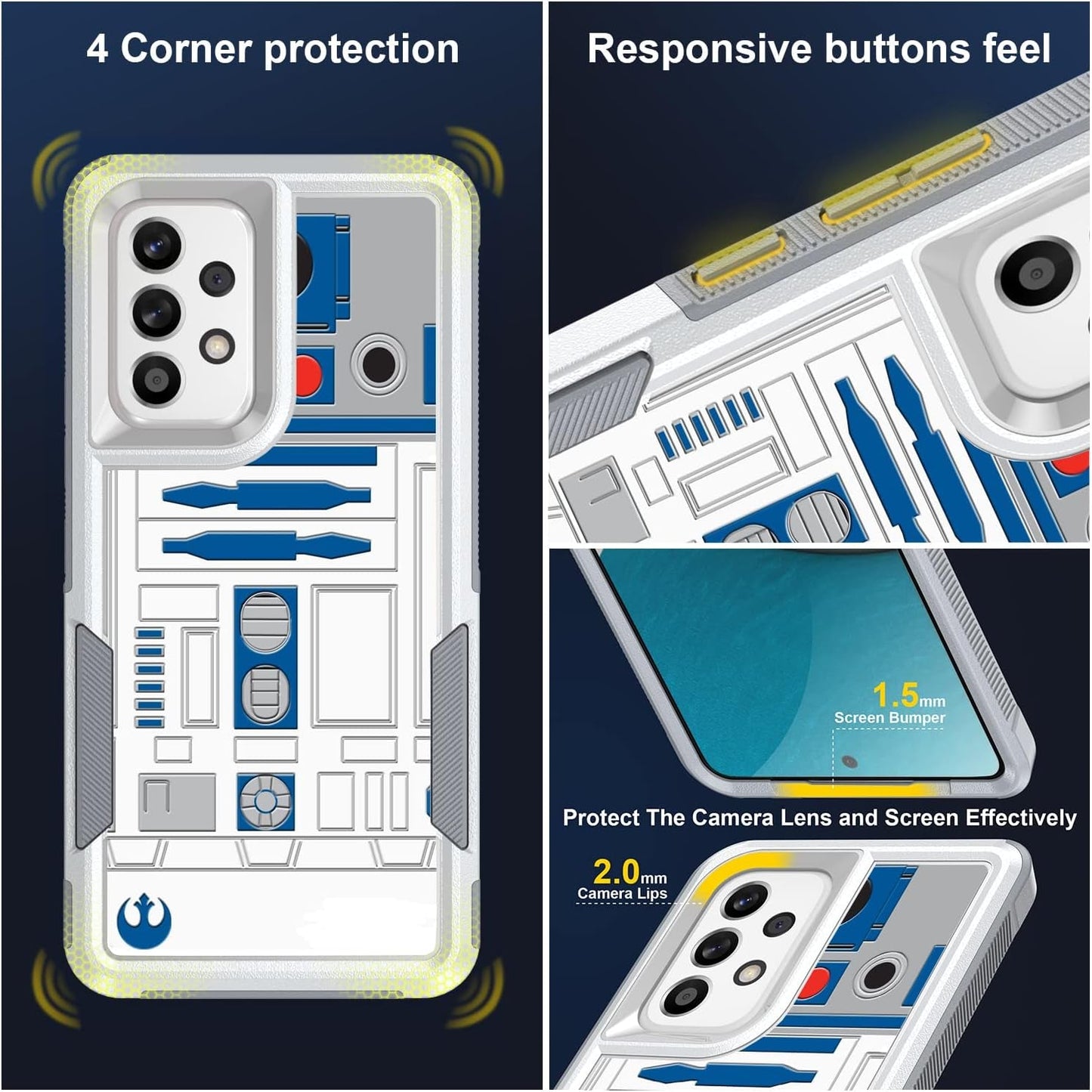 4 Corner protection

Responsive buttons feel

1.5mm
Screen Bumper

Protect The Camera Lens and Screen Effectively

2.0mm
Camera Lips