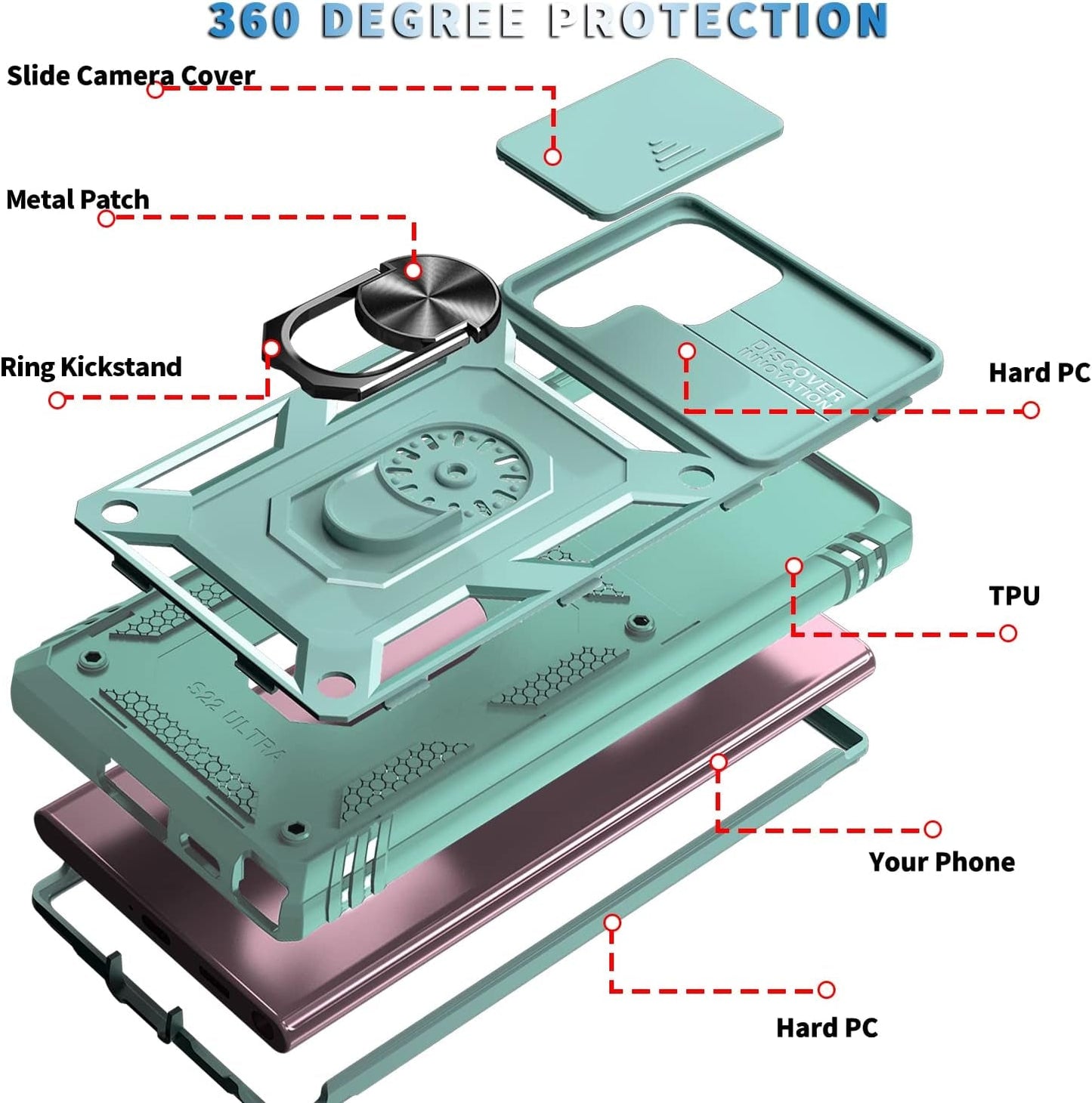 360 DEGREE PROTECTION

Slide Camera Cover

Metal Patch

Ring Kickstand

DISCOVER INNOVATION

Hard PC

TPU

S22 ULTRA

Your Phone

Hard PC