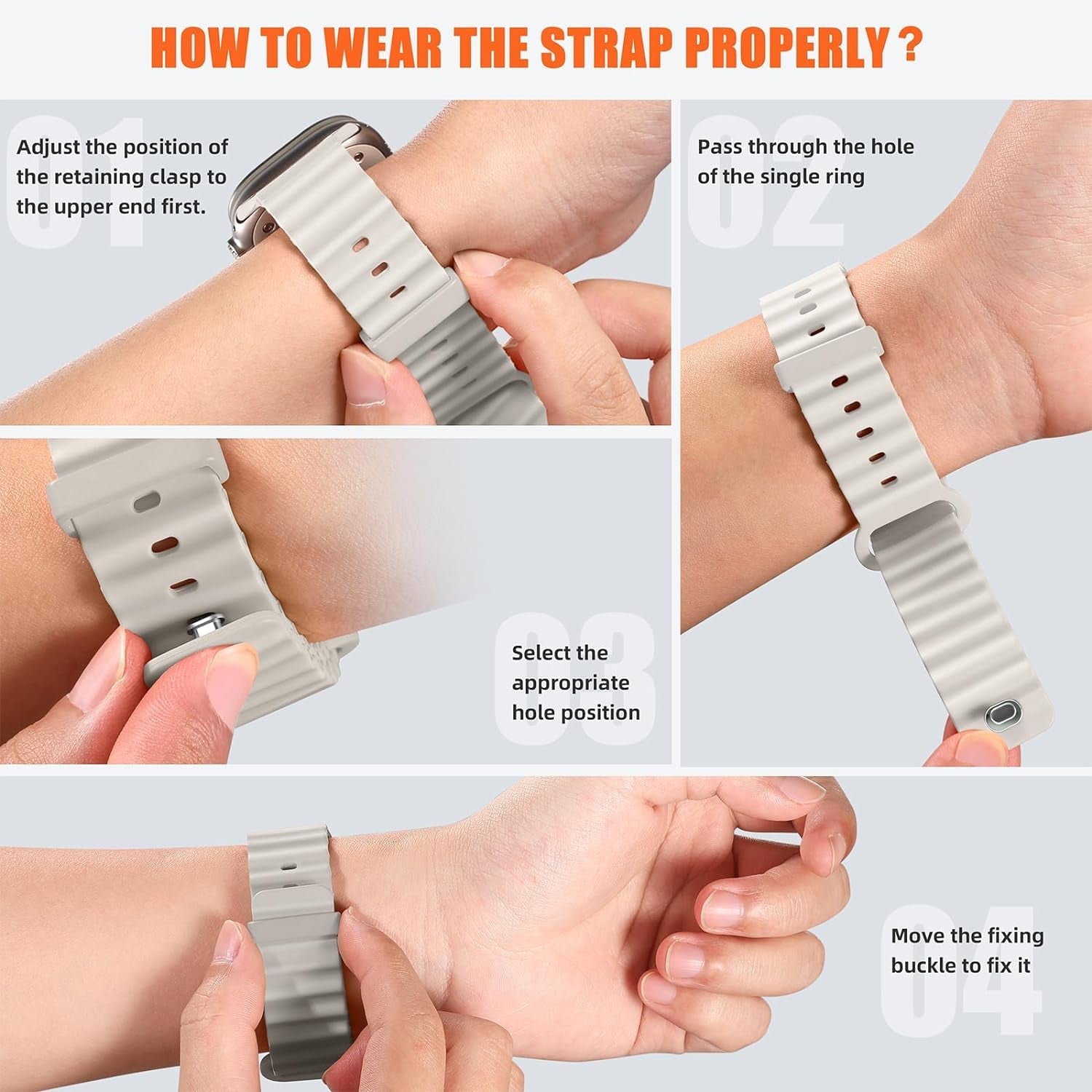 HOW TO WEAR THE STRAP PROPERLY ?

01
Adjust the position of the retaining clasp to the upper end first.

02
Pass through the hole of the single ring

03
Select the appropriate hole position

04
Move the fixing buckle to fix it