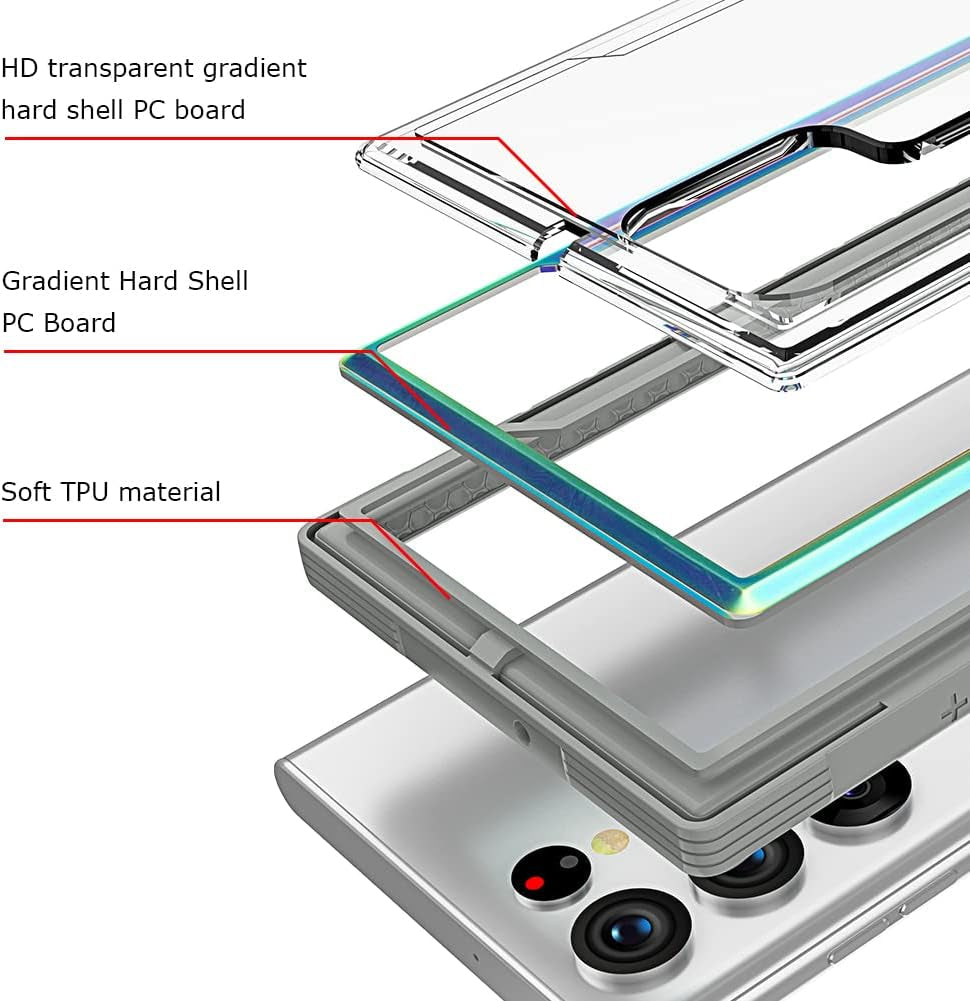 HD transparent gradient hard shell PC board

Gradient Hard Shell PC Board

Soft TPU material