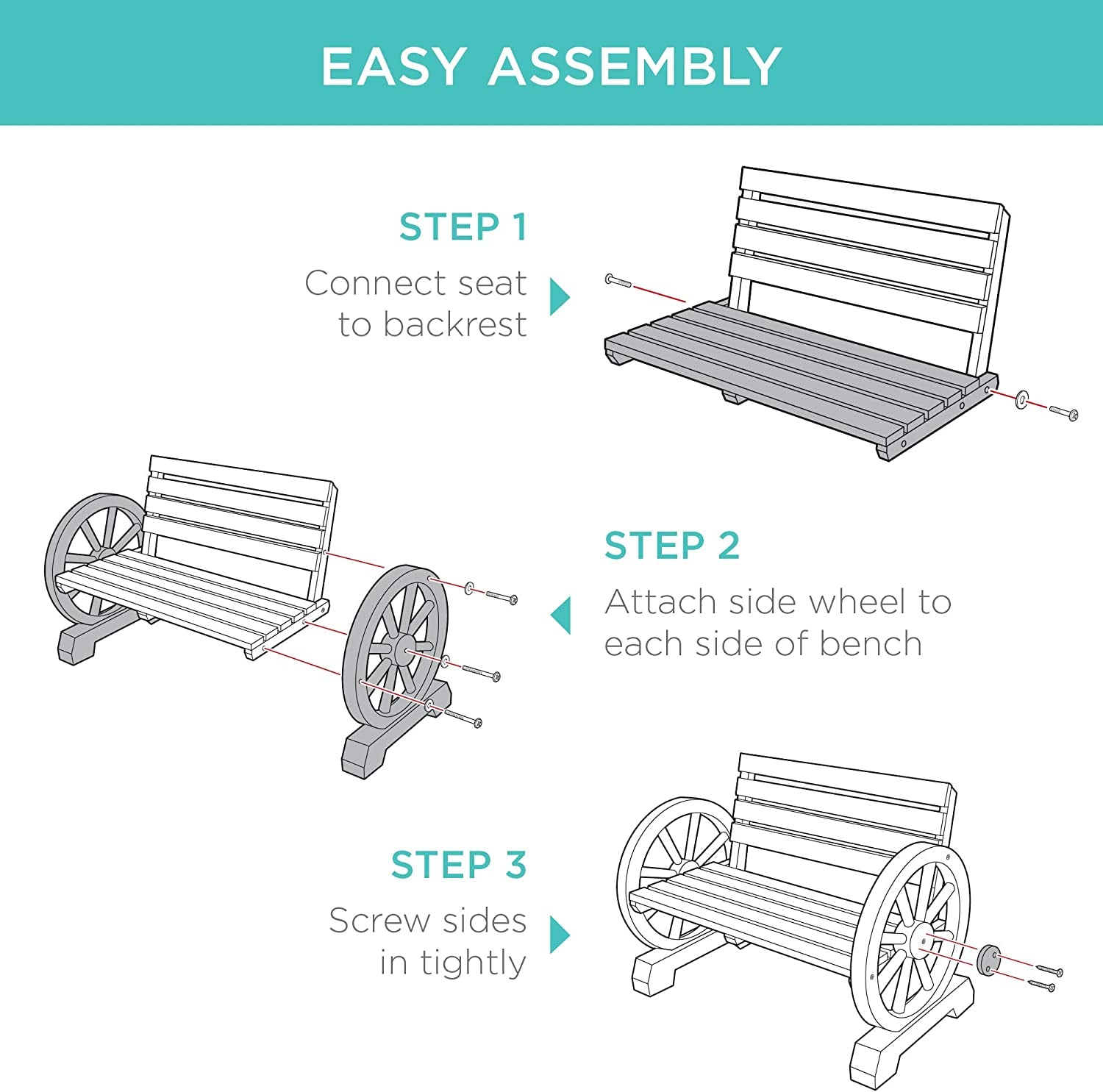 EASY ASSEMBLY

STEP 1
Connect seat to backrest

STEP 2
Attach side wheel to each side of bench

STEP 3
Screw sides in tightly