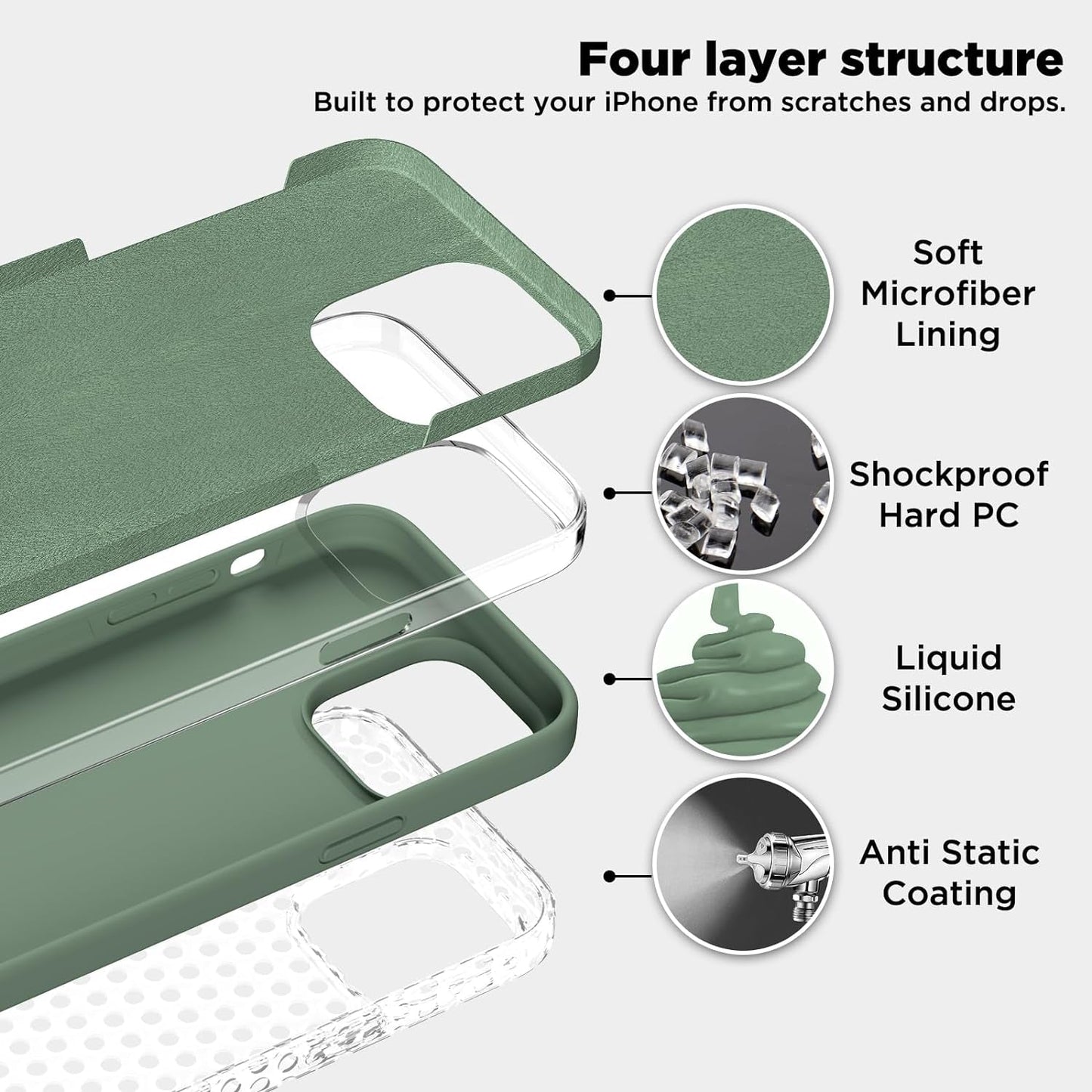 Four layer structure

Built to protect your iPhone from scratches and drops.

Soft Microfiber Lining

Shockproof Hard PC

Liquid Silicone

Anti Static Coating