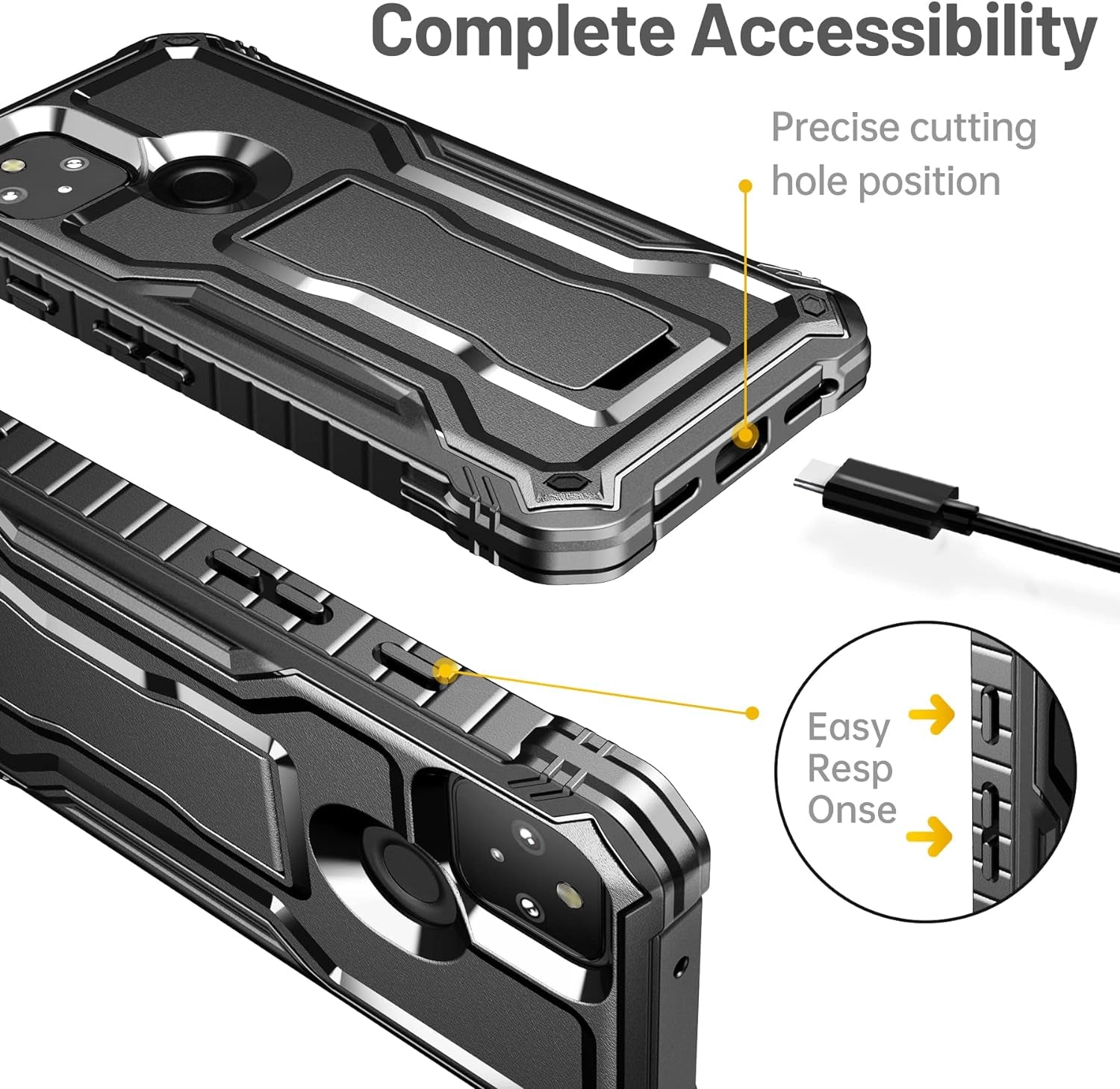 Complete Accessibility

Precise cutting hole position

Easy Resp Onse