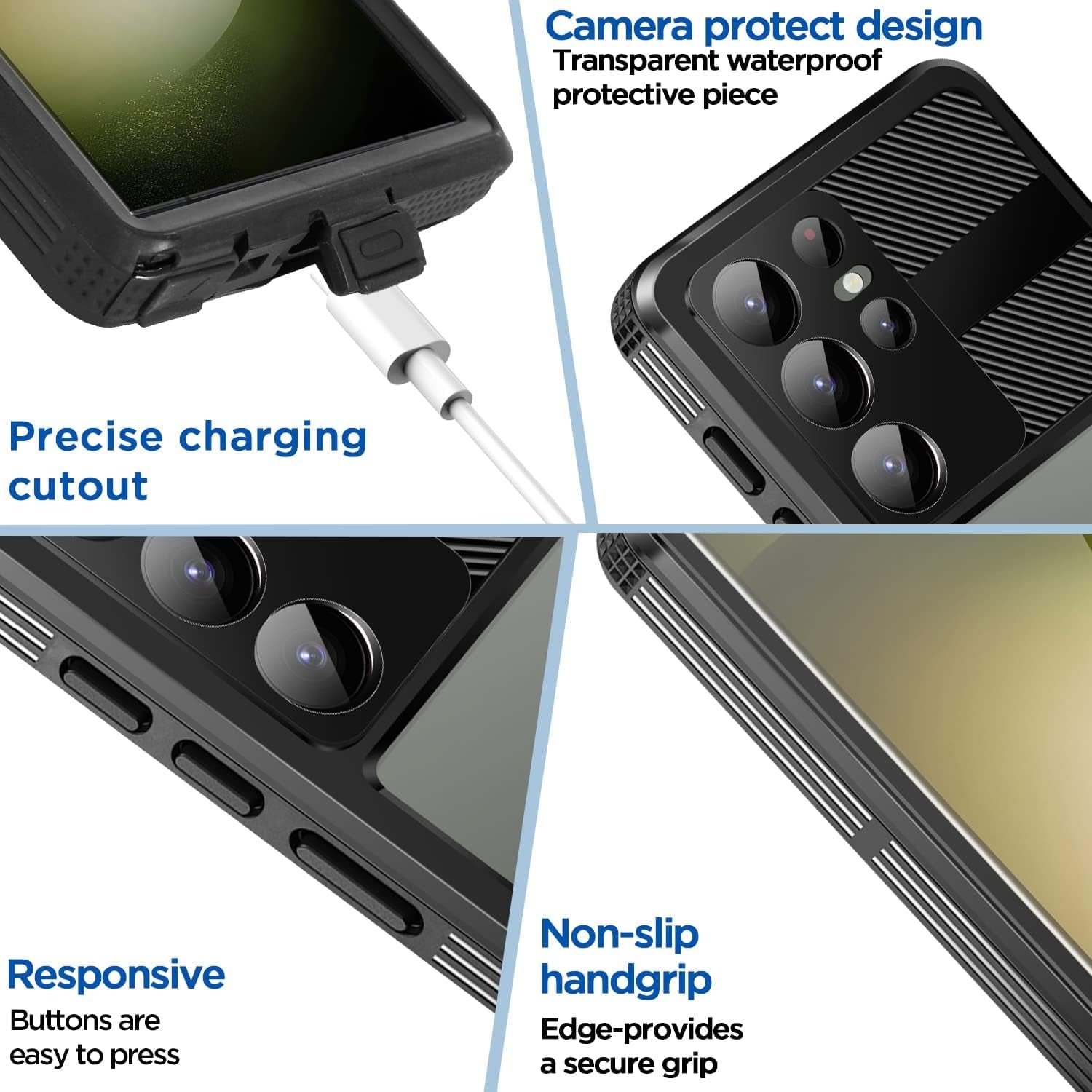 Camera protect design
Transparent waterproof protective piece

Precise charging cutout

Responsive
Buttons are easy to press

Non-slip handgrip
Edge-provides a secure grip