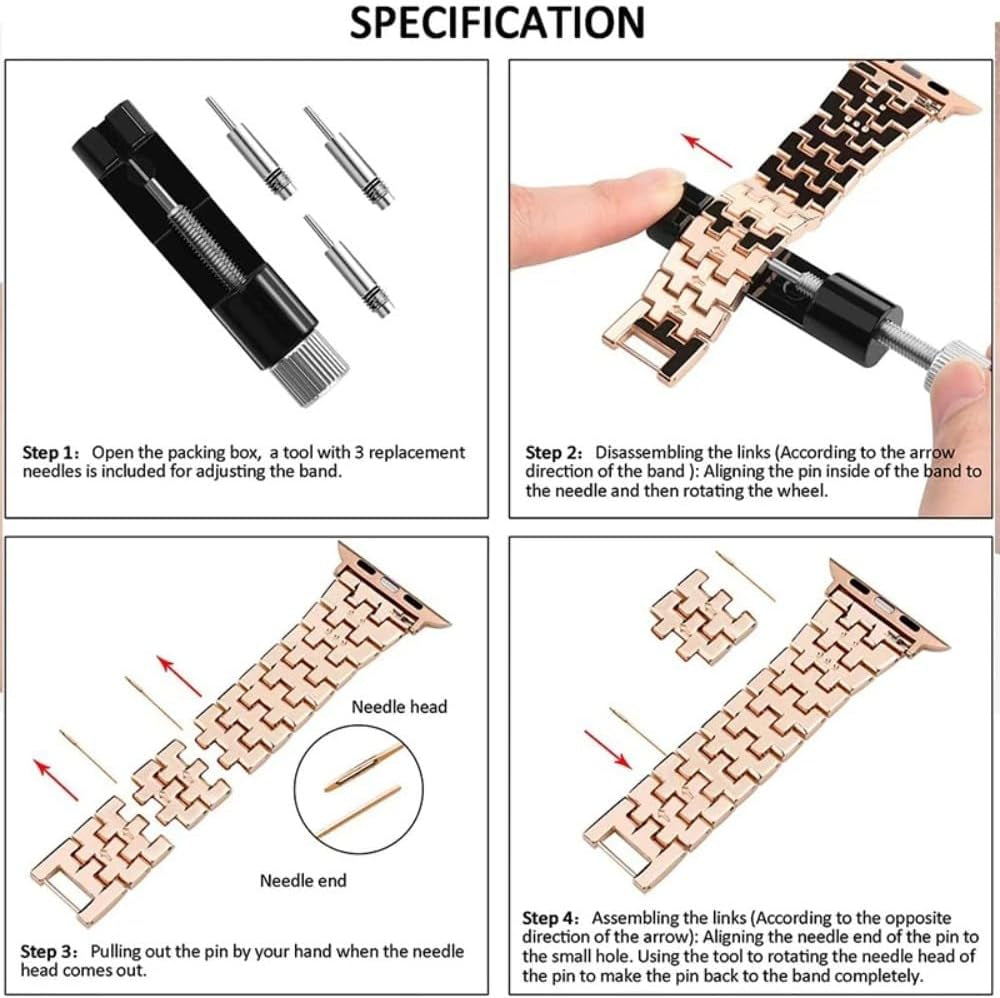 SPECIFICATION

Step 1: Open the packing box, a tool with 3 replacement needles is included for adjusting the band.

Step 2: Disassembling the links (According to the arrow direction of the band ): Aligning the pin inside of the band to the needle and then rotating the wheel.

Needle head

Needle end

Step 3: Pulling out the pin by your hand when the needle head comes out.

Step 4: Assembling the links (According to the opposite direction of the arrow): Aligning the needle end of the pin to the small hole. Using the tool to rotating the needle head of the pin to make the pin back to the band completely.