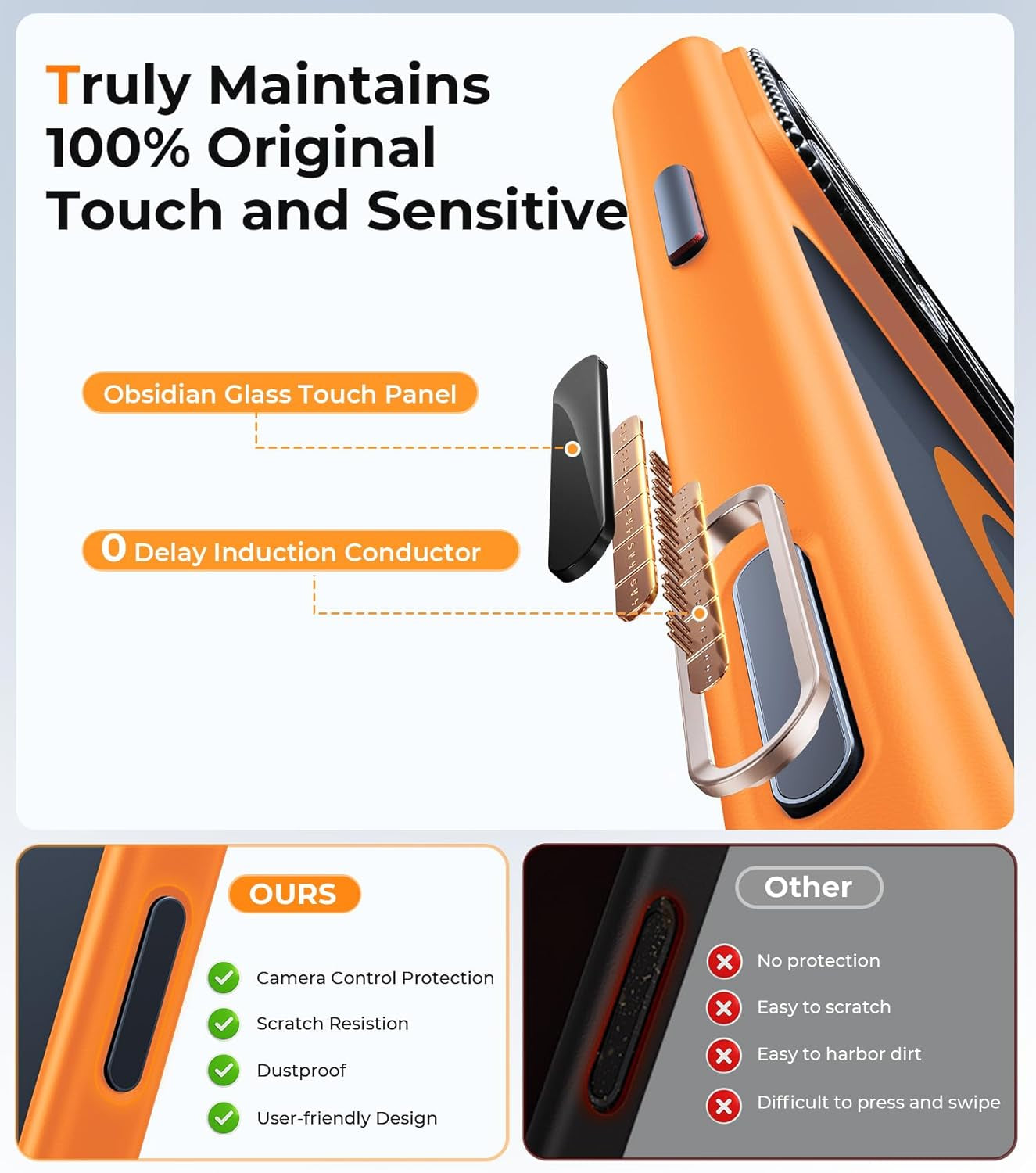 Truly Maintains 100% Original Touch and Sensitive

Obsidian Glass Touch Panel

0 Delay Induction Conductor

OURS

Camera Control Protection

Scratch Resistion

Dustproof

User-friendly Design

Other

No protection

Easy to scratch

Easy to harbor dirt

Difficult to press and swipe