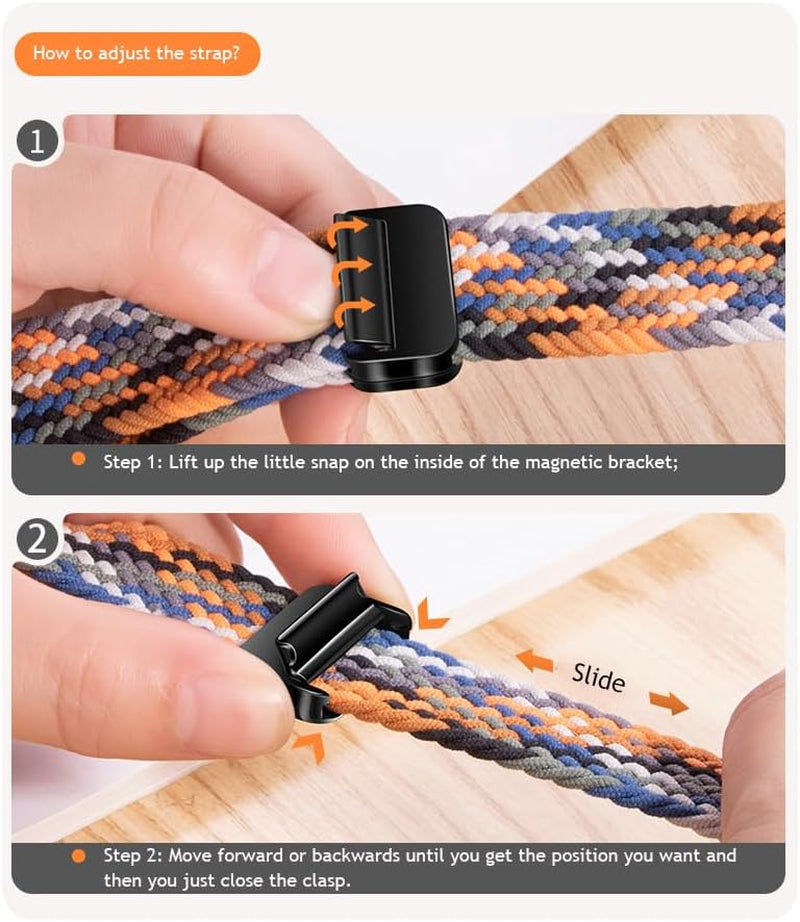 How to adjust the strap?

1

Step 1: Lift up the little snap on the inside of the magnetic bracket;

2

Slide

Step 2: Move forward or backwards until you get the position you want and then you just close the clasp.