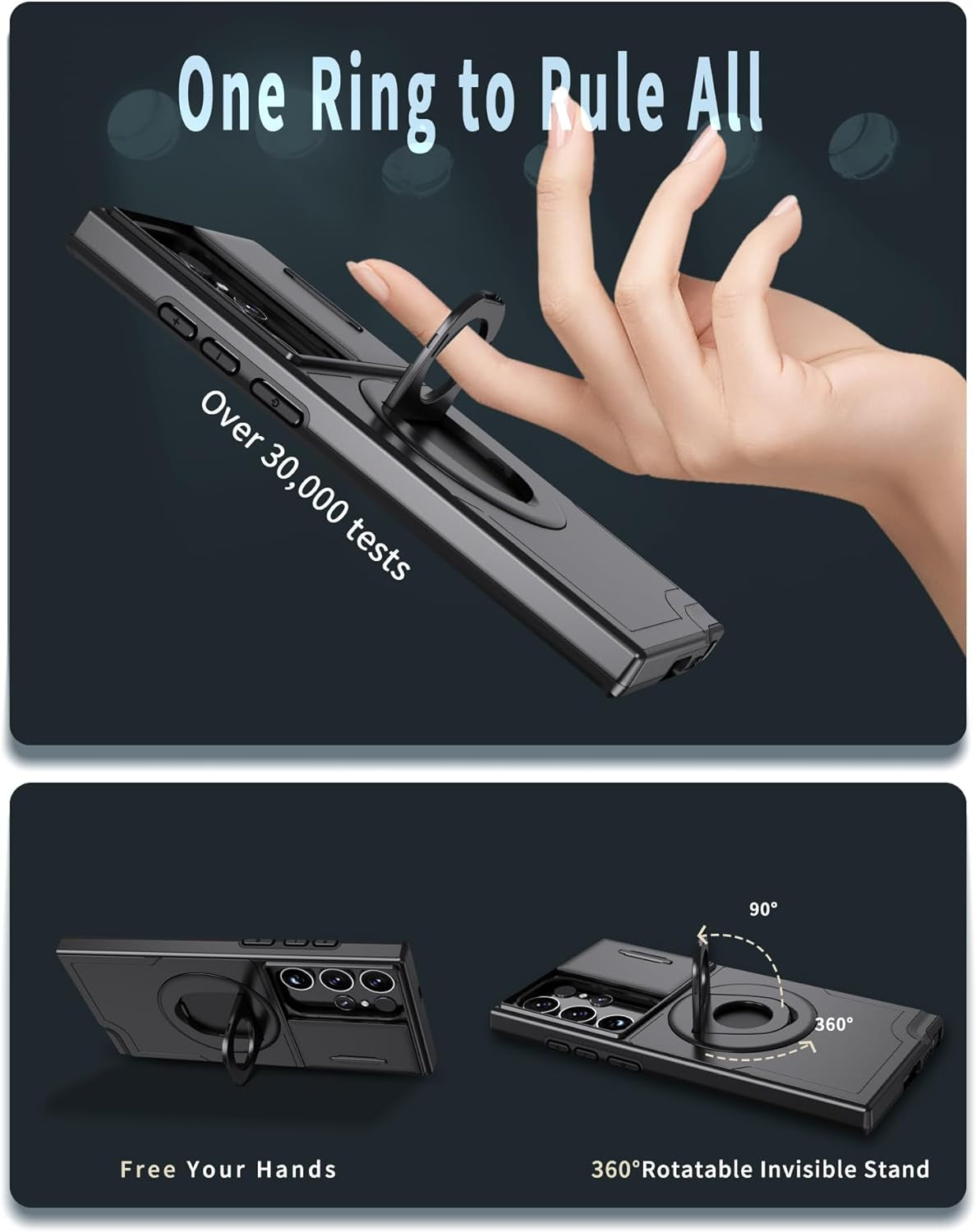 One Ring to Rule All

Over 30,000 tests

90°

360°

Free Your Hands

360°Rotatable Invisible Stand