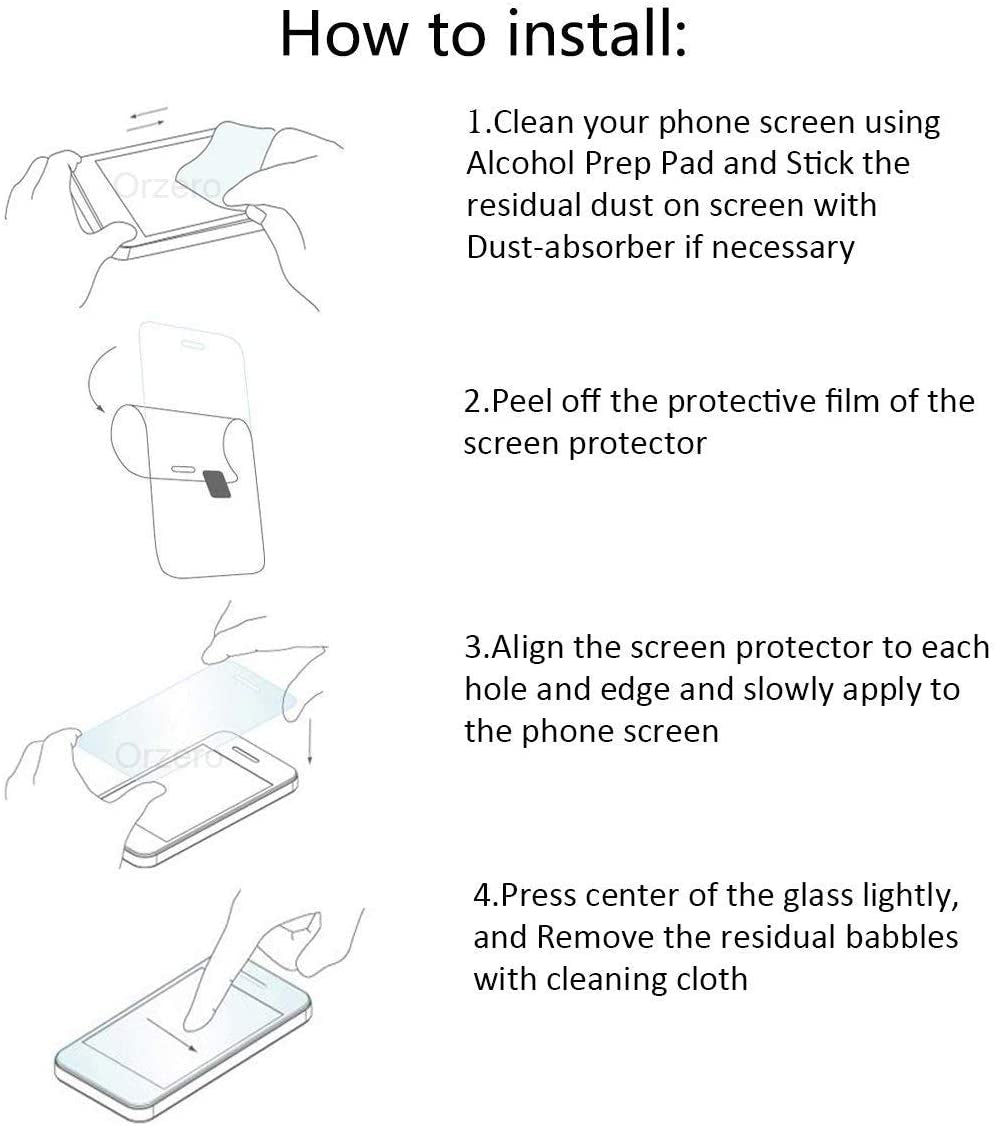 How to install:

Orzero

1.Clean your phone screen using Alcohol Prep Pad and Stick the residual dust on screen with Dust-absorber if necessary

2.Peel off the protective film of the screen protector

Orzero

3.Align the screen protector to each hole and edge and slowly apply to the phone screen

4.Press center of the glass lightly, and Remove the residual babbles with cleaning cloth