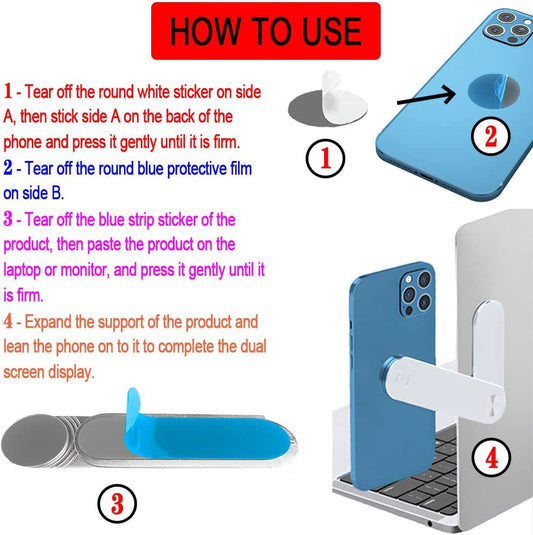 HOW TO USE

1 - Tear off the round white sticker on side A, then stick side A on the back of the phone and press it gently until it is firm.

2 - Tear off the round blue protective film on side B.

3 - Tear off the blue strip sticker of the product, then paste the product on the laptop or monitor, and press it gently until it is firm.

4 - Expand the support of the product and lean the phone on to it to complete the dual screen display.

1

2

3

4