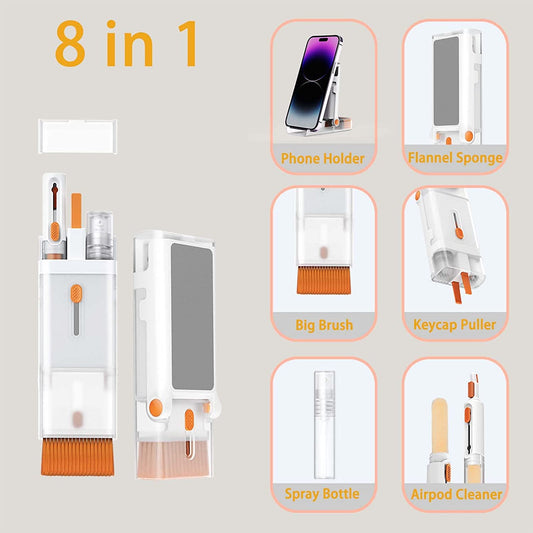 8 in 1

Phone Holder

Flannel Sponge

Big Brush

Keycap Puller

Spray Bottle

Airpod Cleaner