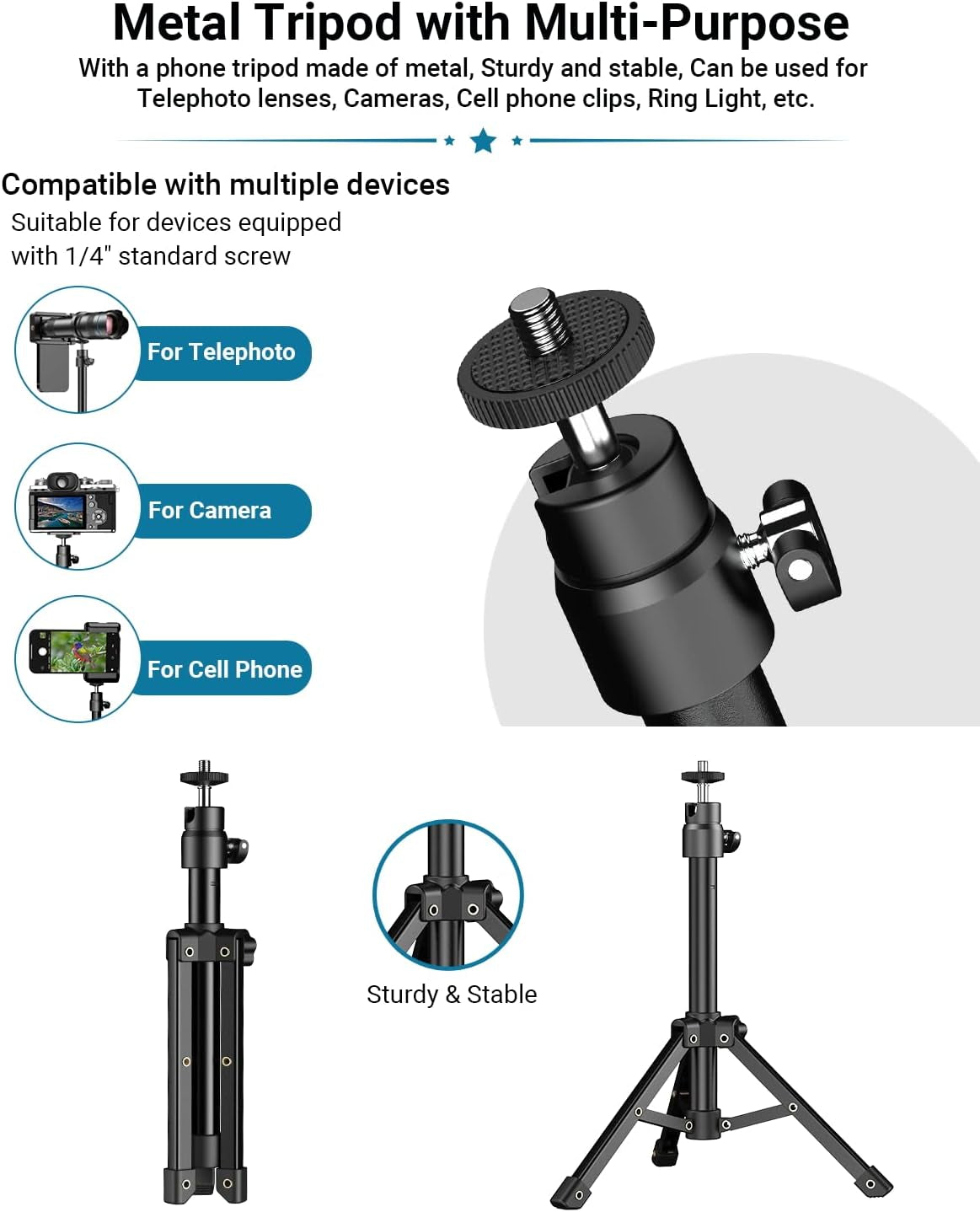 Metal Tripod with Multi-Purpose

With a phone tripod made of metal, Sturdy and stable, Can be used for Telephoto lenses, Cameras, Cell phone clips, Ring Light, etc.

Compatible with multiple devices

Suitable for devices equipped with 1/4" standard screw

For Telephoto

For Camera

For Cell Phone

Sturdy & Stable