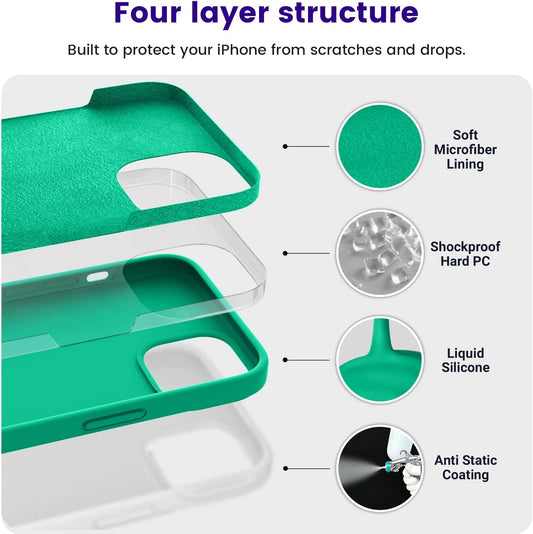 Four layer structure

Built to protect your iPhone from scratches and drops.

Soft Microfiber Lining

Shockproof Hard PC

Liquid Silicone

Anti Static Coating