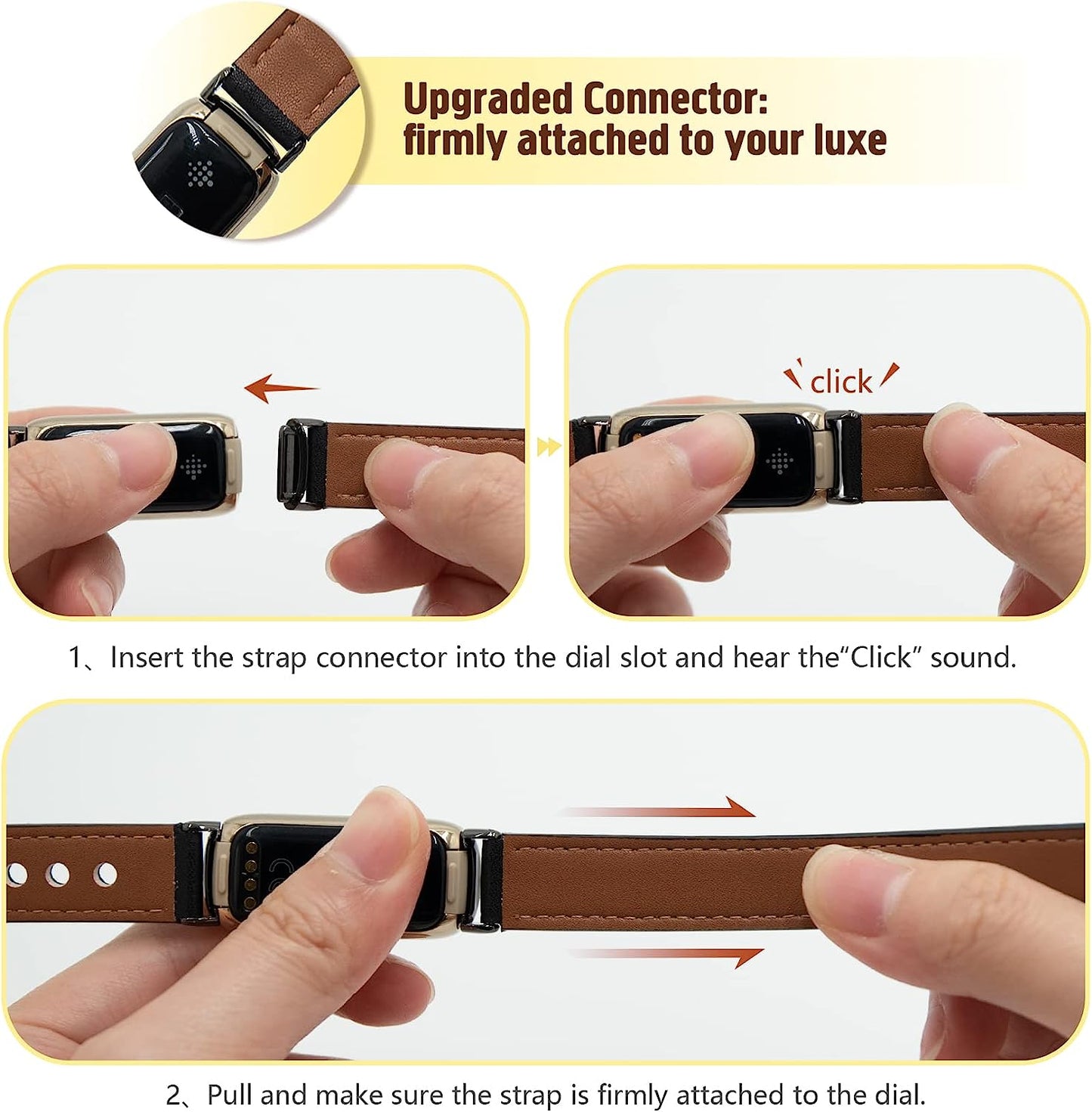 Upgraded Connector:
firmly attached to your luxe

click

1、Insert the strap connector into the dial slot and hear the“Click” sound.

2、Pull and make sure the strap is firmly attached to the dial.