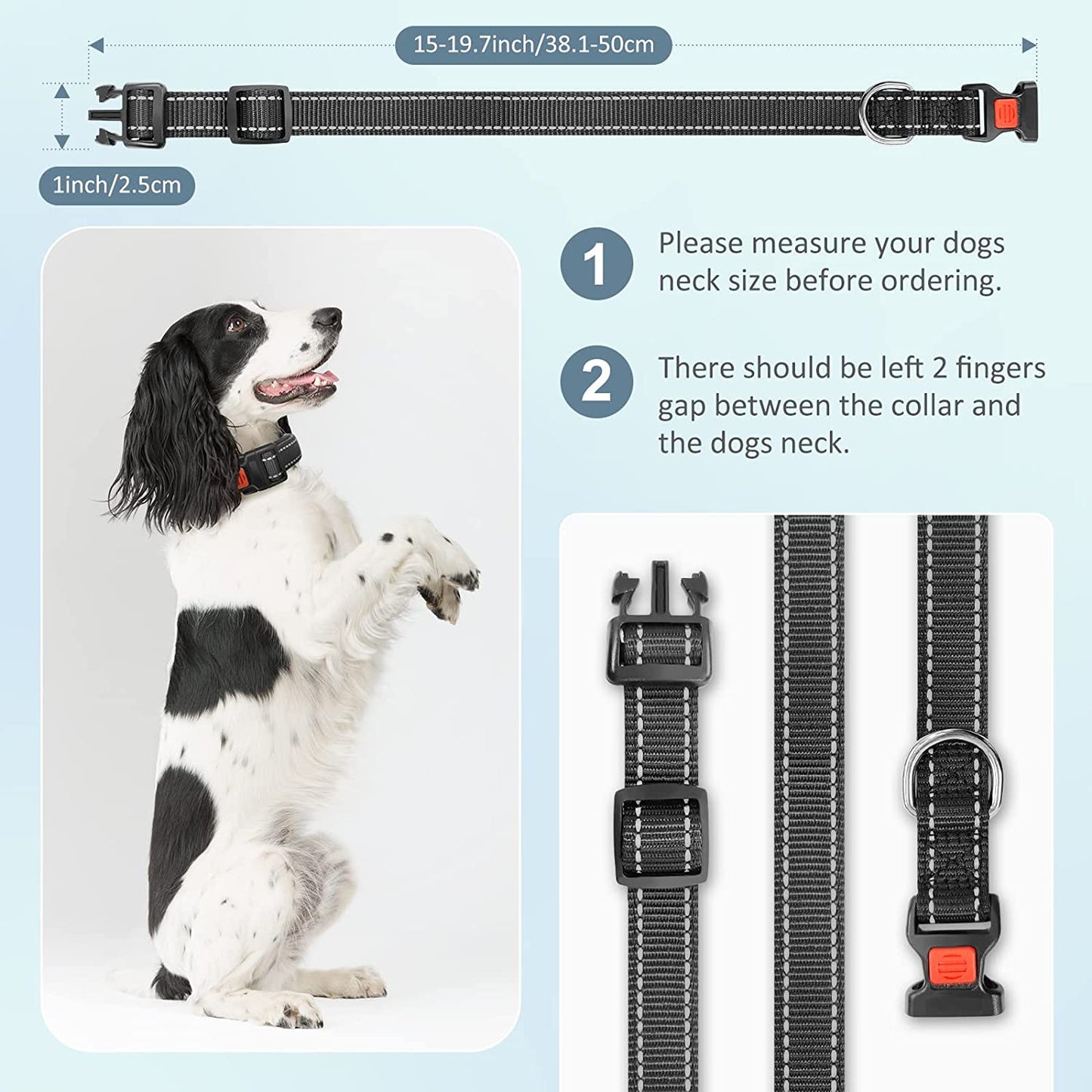 15-19.7inch/38.1-50cm

1inch/2.5cm

1 Please measure your dogs neck size before ordering.

2 There should be left 2 fingers gap between the collar and the dogs neck.