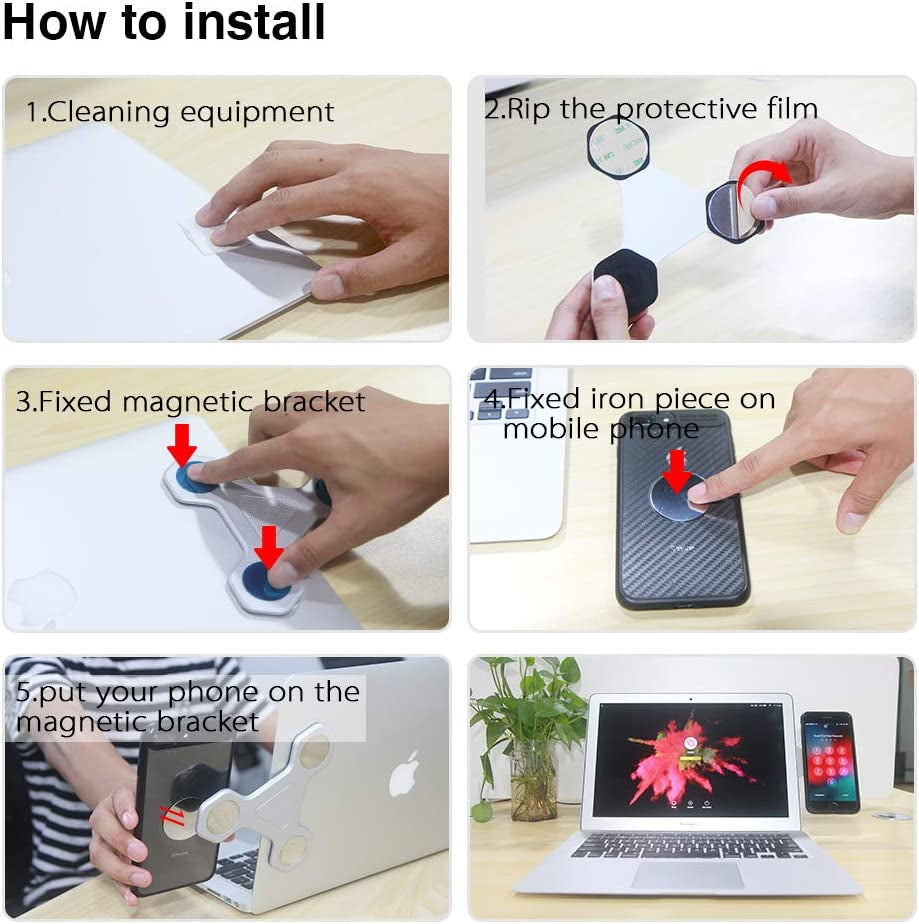 How to install

1.Cleaning equipment

2.Rip the protective film

3.Fixed magnetic bracket

4.Fixed iron piece on mobile phone

5.put your phone on the magnetic bracket