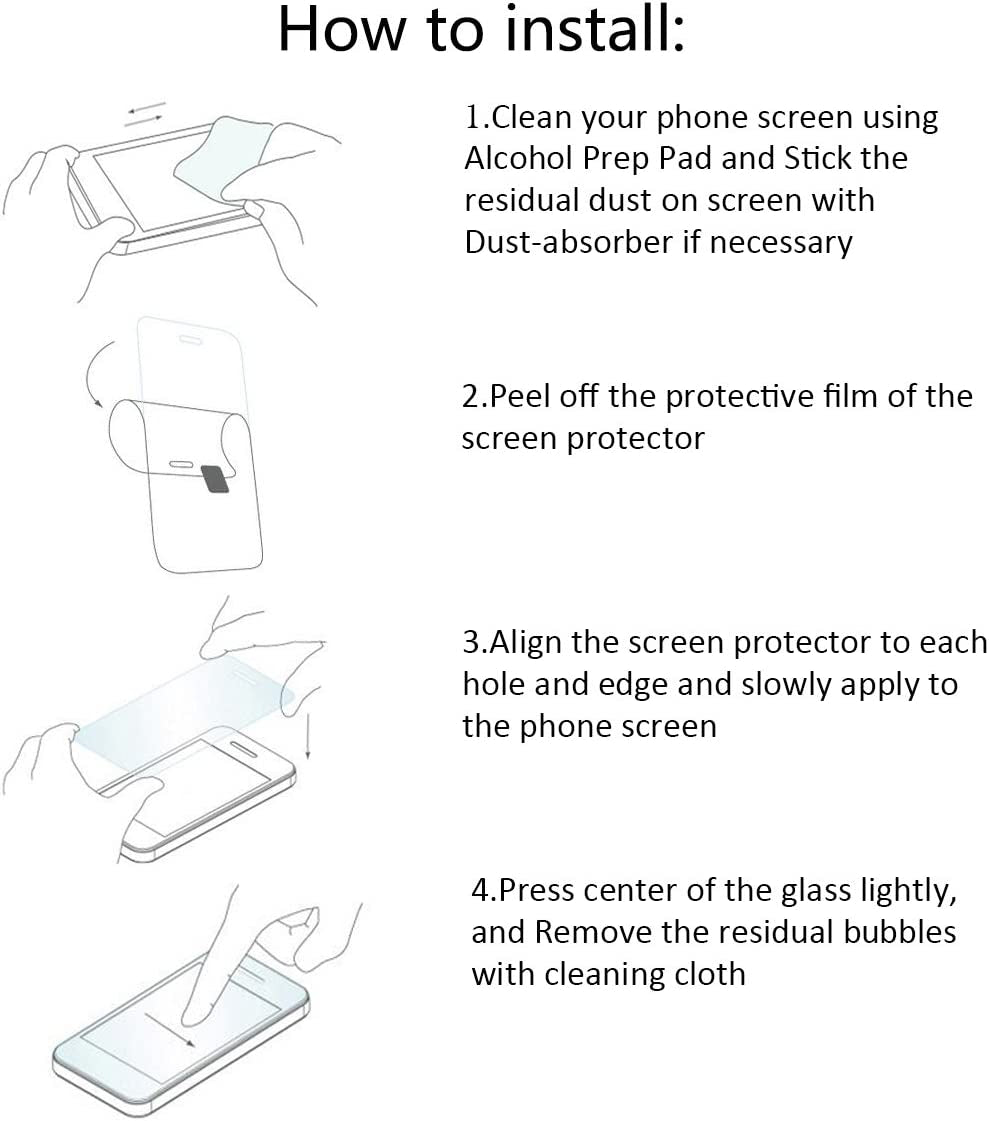 How to install:

1.Clean your phone screen using Alcohol Prep Pad and Stick the residual dust on screen with Dust-absorber if necessary

2.Peel off the protective film of the screen protector

3.Align the screen protector to each hole and edge and slowly apply to the phone screen

4.Press center of the glass lightly, and Remove the residual bubbles with cleaning cloth