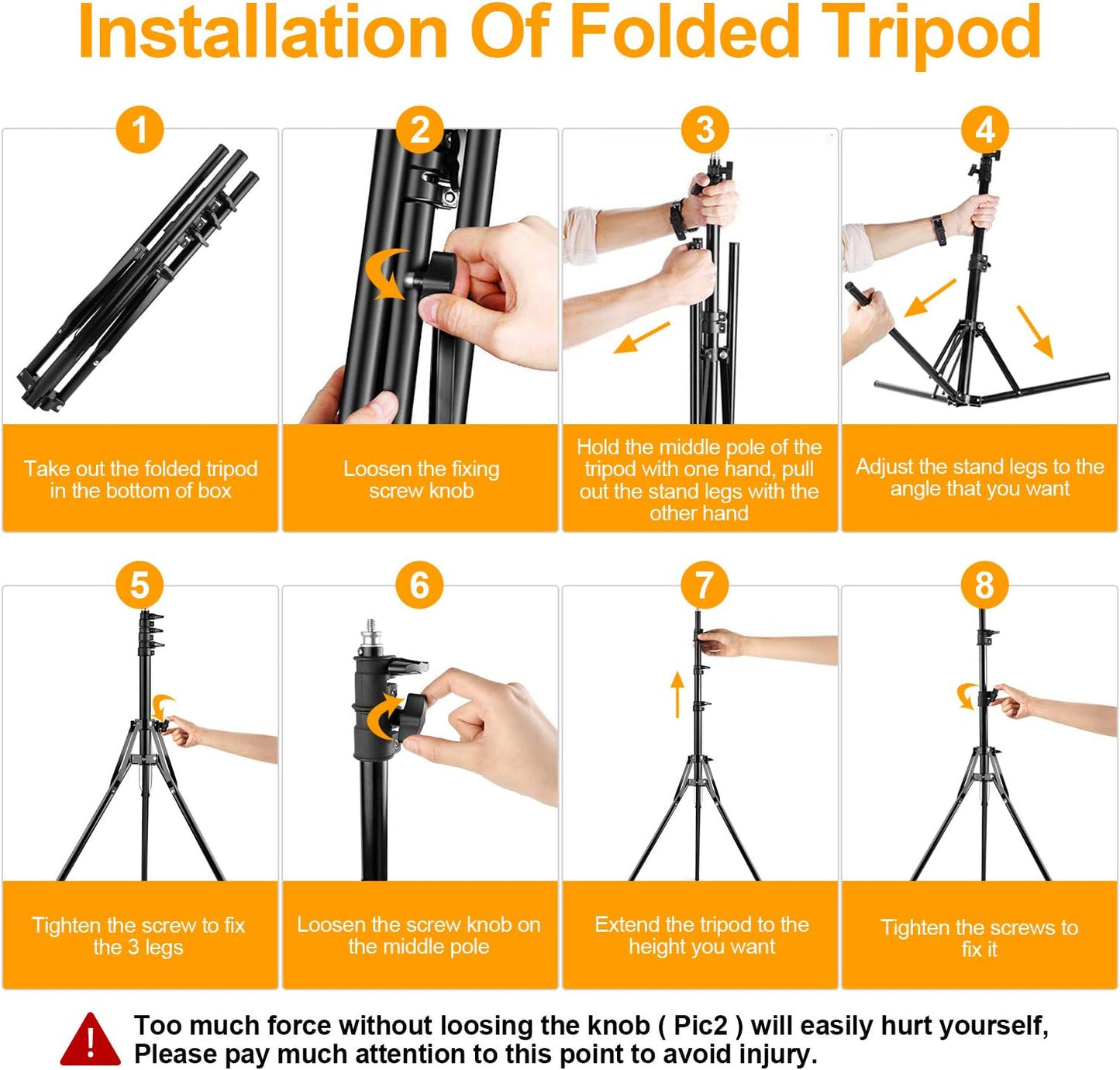 Installation Of Folded Tripod

1
Take out the folded tripod in the bottom of box

2
Loosen the fixing screw knob

3
Hold the middle pole of the tripod with one hand, pull out the stand legs with the other hand

4
Adjust the stand legs to the angle that you want

5
Tighten the screw to fix the 3 legs

6
Loosen the screw knob on the middle pole

7
Extend the tripod to the height you want

8
Tighten the screws to fix it

!
Too much force without loosing the knob ( Pic2 ) will easily hurt yourself, Please pay much attention to this point to avoid injury.