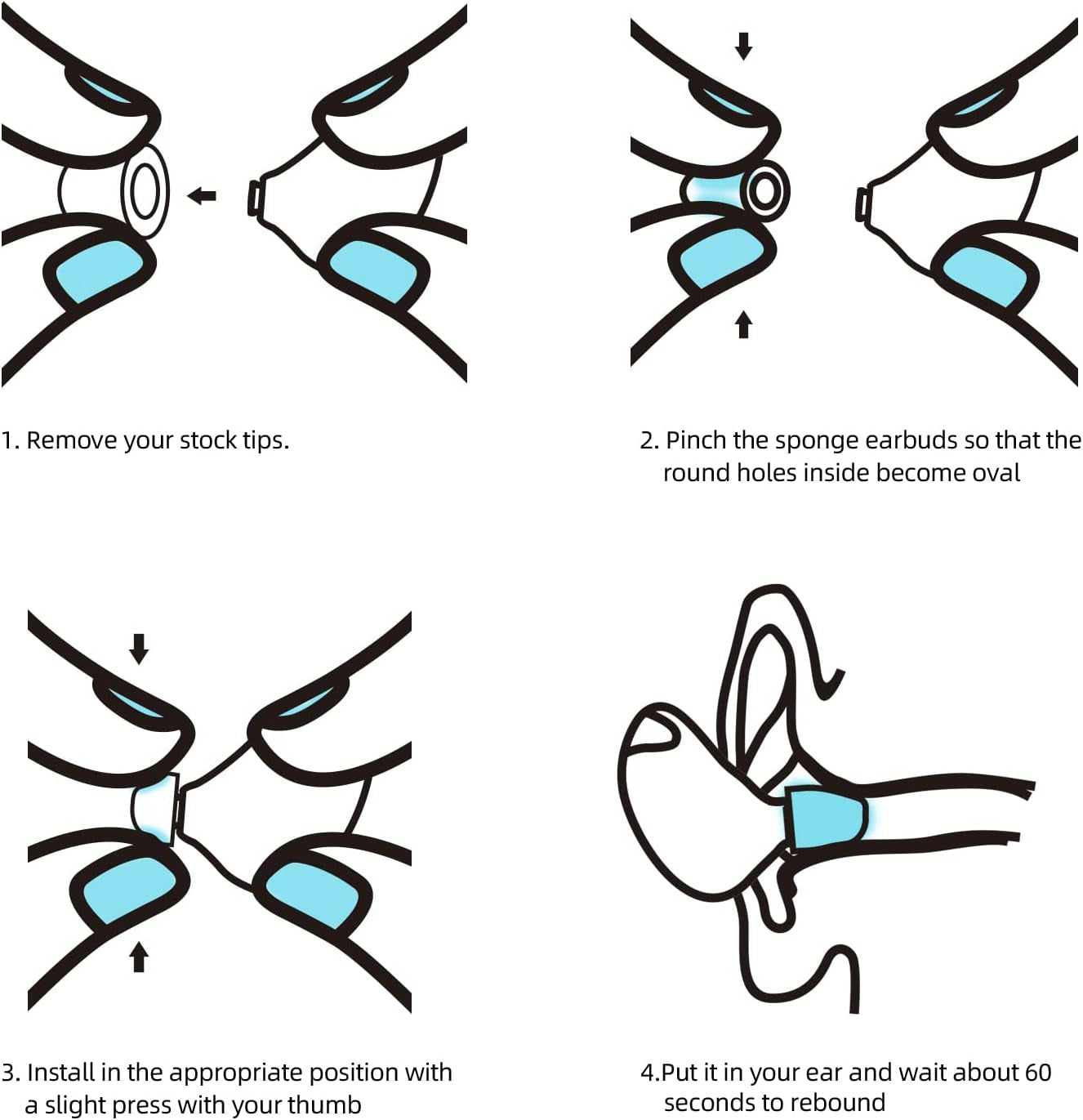 1. Remove your stock tips.

2. Pinch the sponge earbuds so that the round holes inside become oval

3. Install in the appropriate position with a slight press with your thumb

4.Put it in your ear and wait about 60 seconds to rebound