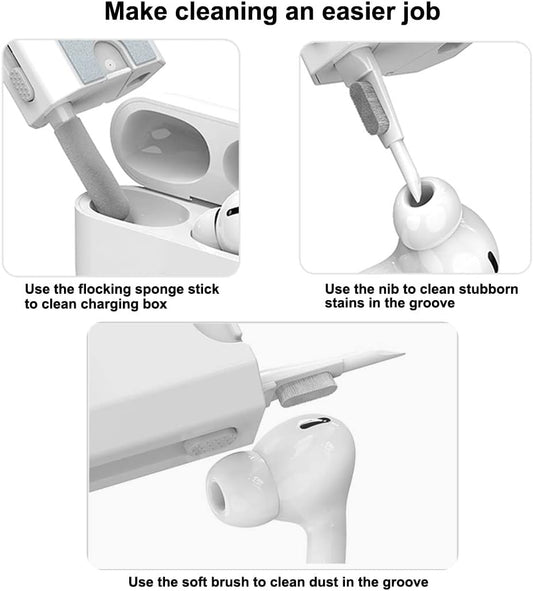 Make cleaning an easier job

Use the flocking sponge stick to clean charging box

Use the nib to clean stubborn stains in the groove

Use the soft brush to clean dust in the groove