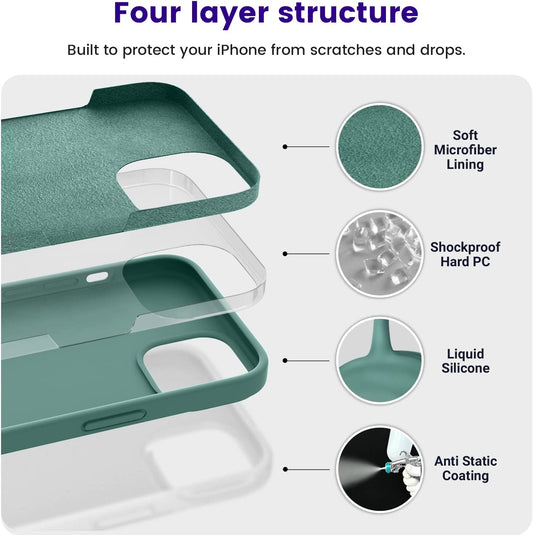 Four layer structure

Built to protect your iPhone from scratches and drops.

Soft Microfiber Lining

Shockproof Hard PC

Liquid Silicone

Anti Static Coating