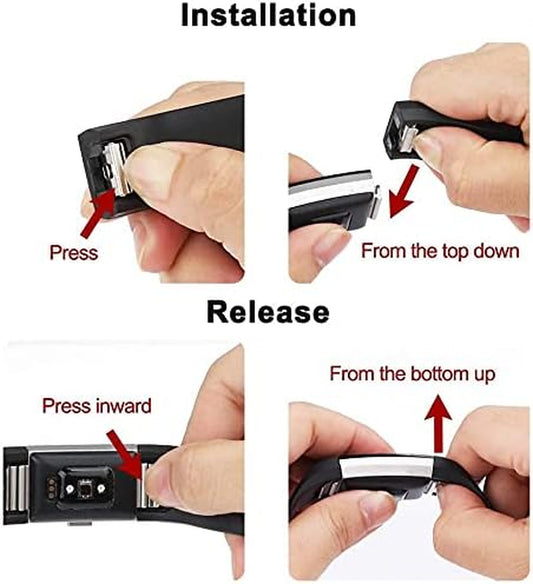 Installation

Press

From the top down

Release

Press inward

From the bottom up