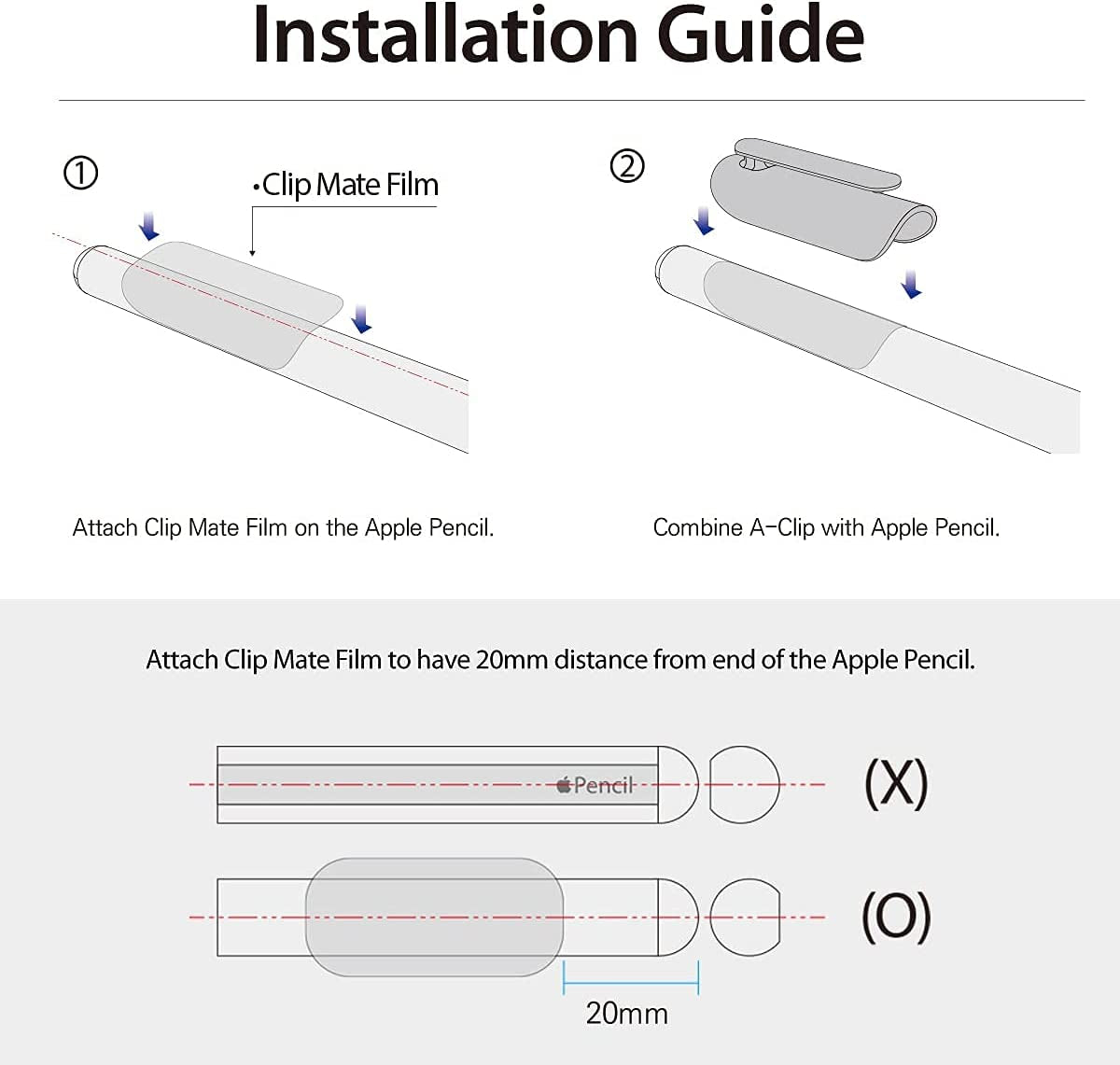 Installation Guide

①

•Clip Mate Film

Attach Clip Mate Film on the Apple Pencil.

②

Combine A-Clip with Apple Pencil.

Attach Clip Mate Film to have 20mm distance from end of the Apple Pencil.

Pencil

(X)

(O)

20mm