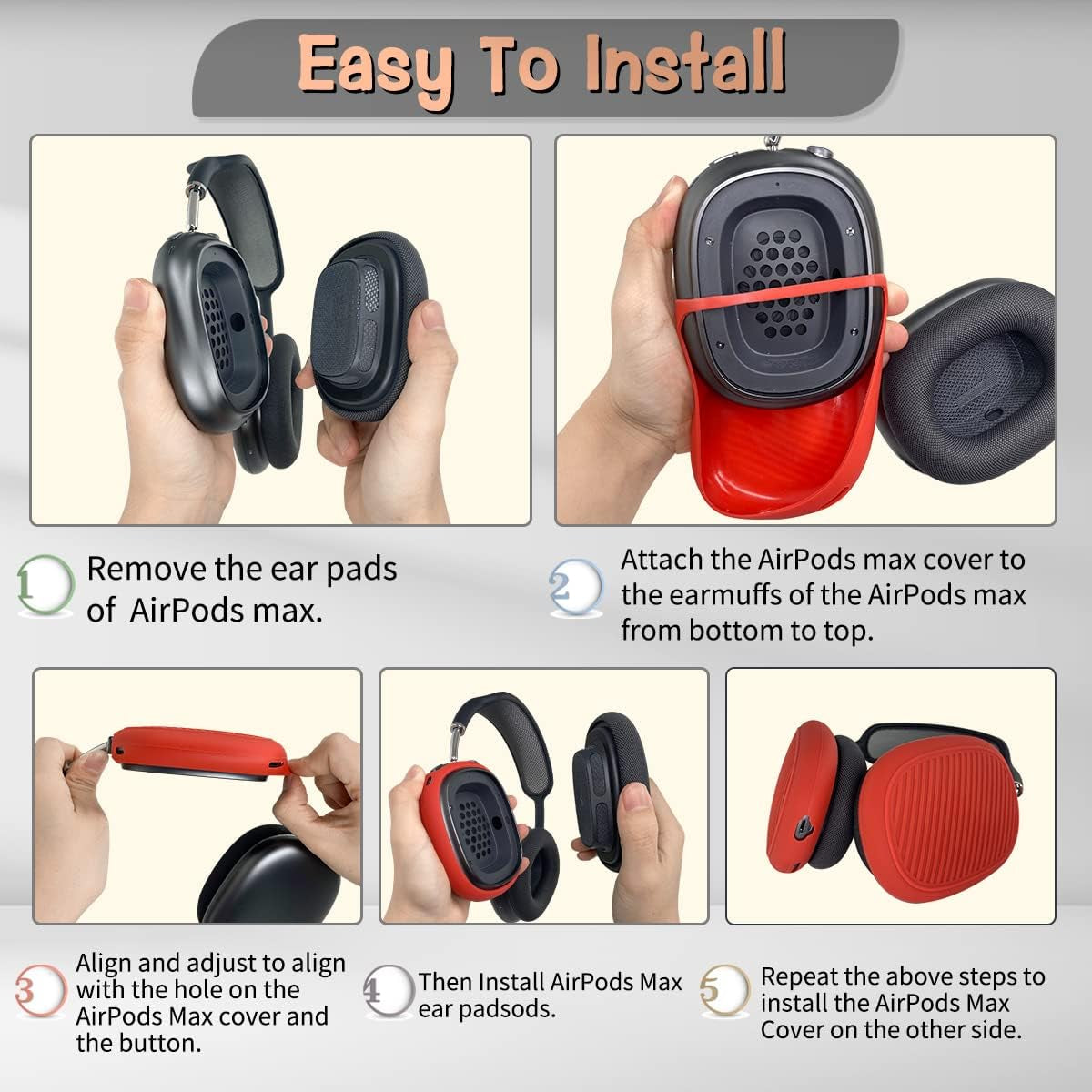 Easy To Install

1 Remove the ear pads of AirPods max.

2 Attach the AirPods max cover to the earmuffs of the AirPods max from bottom to top.

3 Align and adjust to align with the hole on the AirPods Max cover and the button.

4 Then Install AirPods Max ear padsods.

5 Repeat the above steps to install the AirPods Max Cover on the other side.